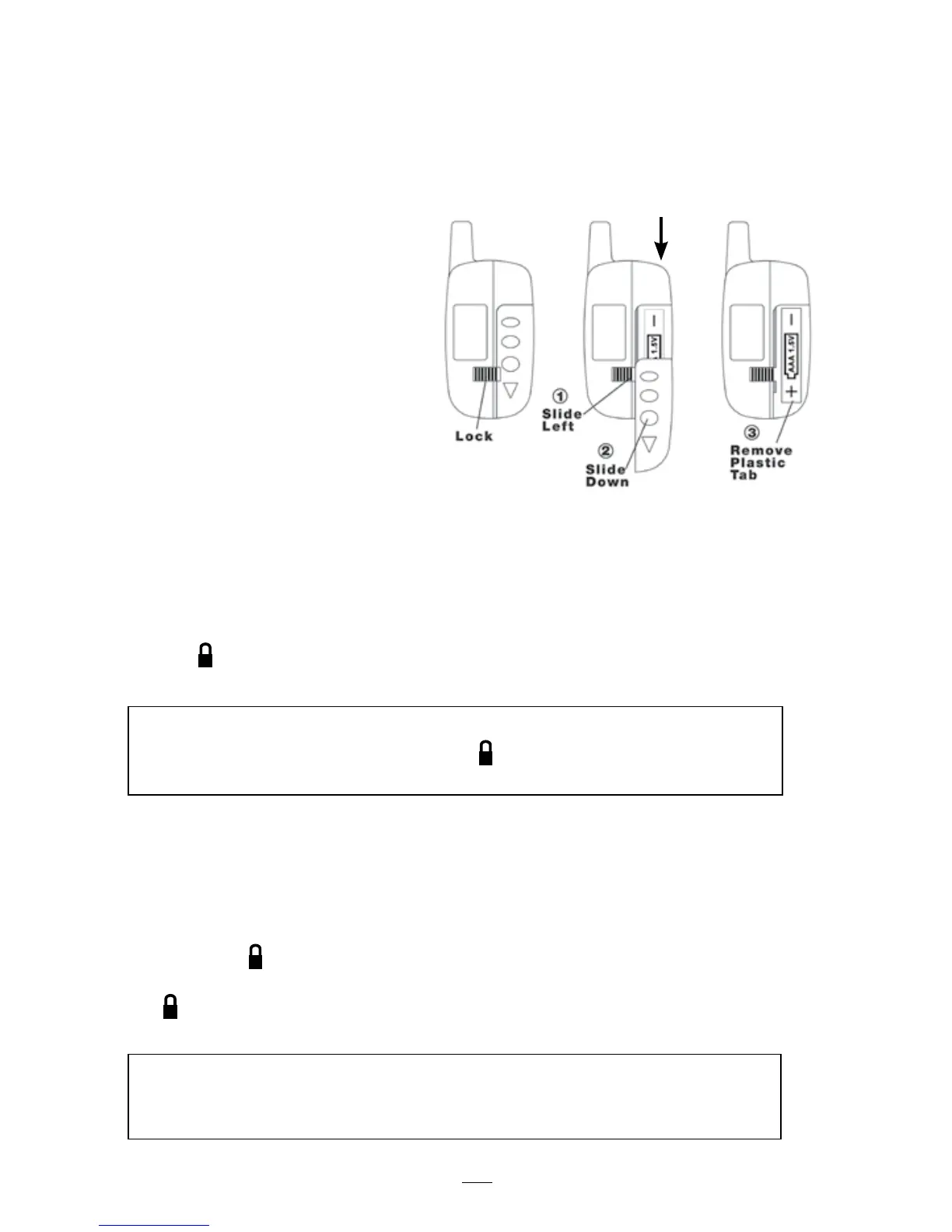 Lock

① Slide Left

② Slide Down

1.5V

AAA 1.5V

③ Remove Plastic Tab