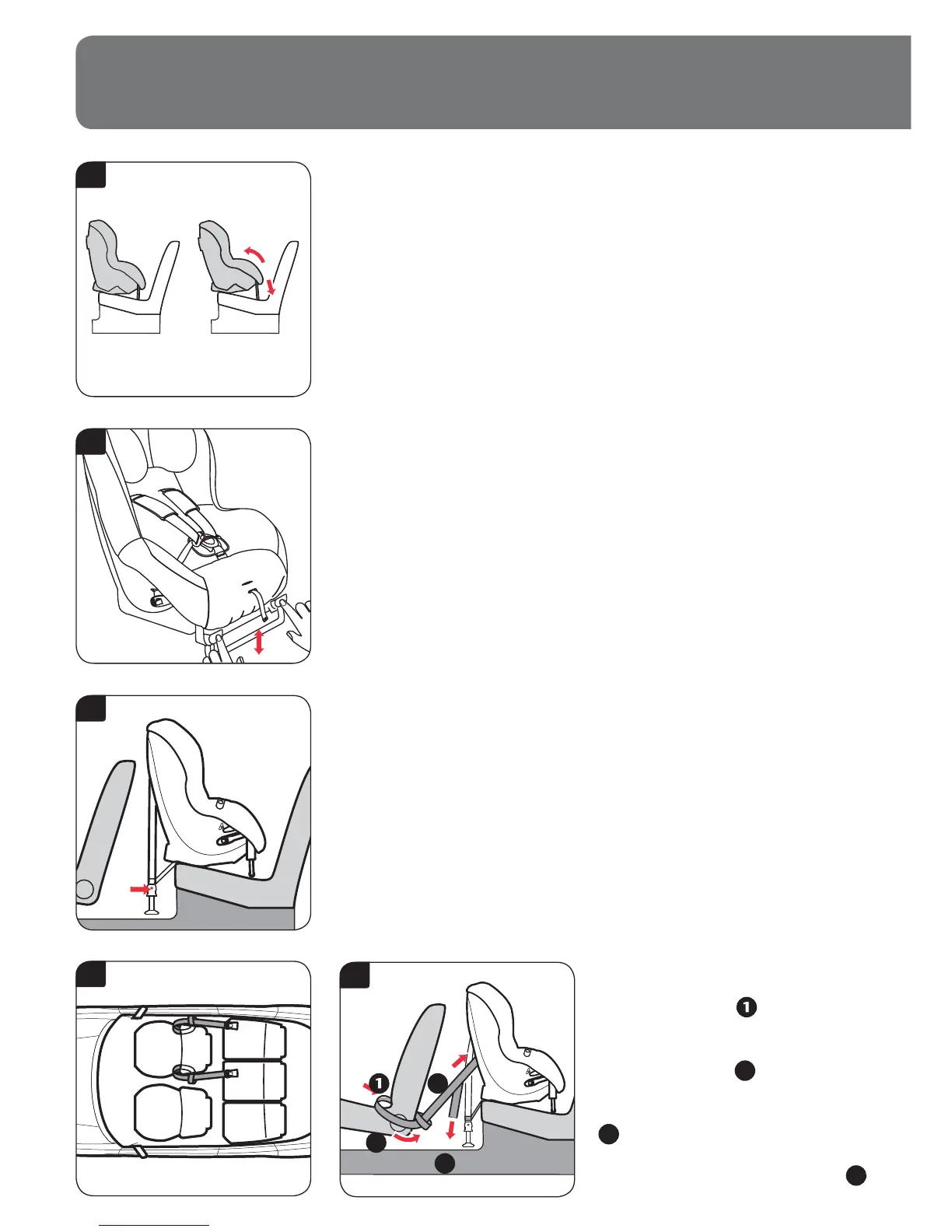 1

1