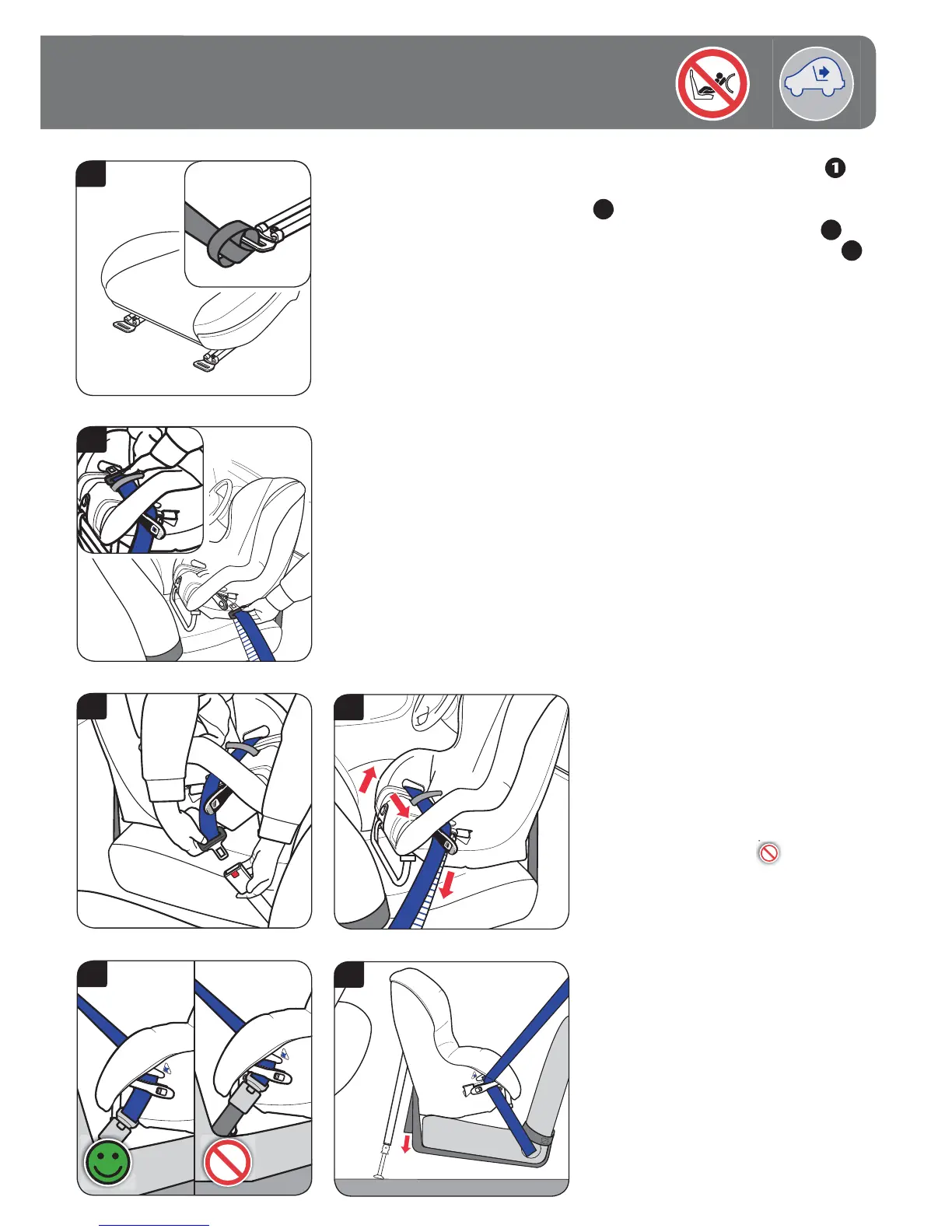 1