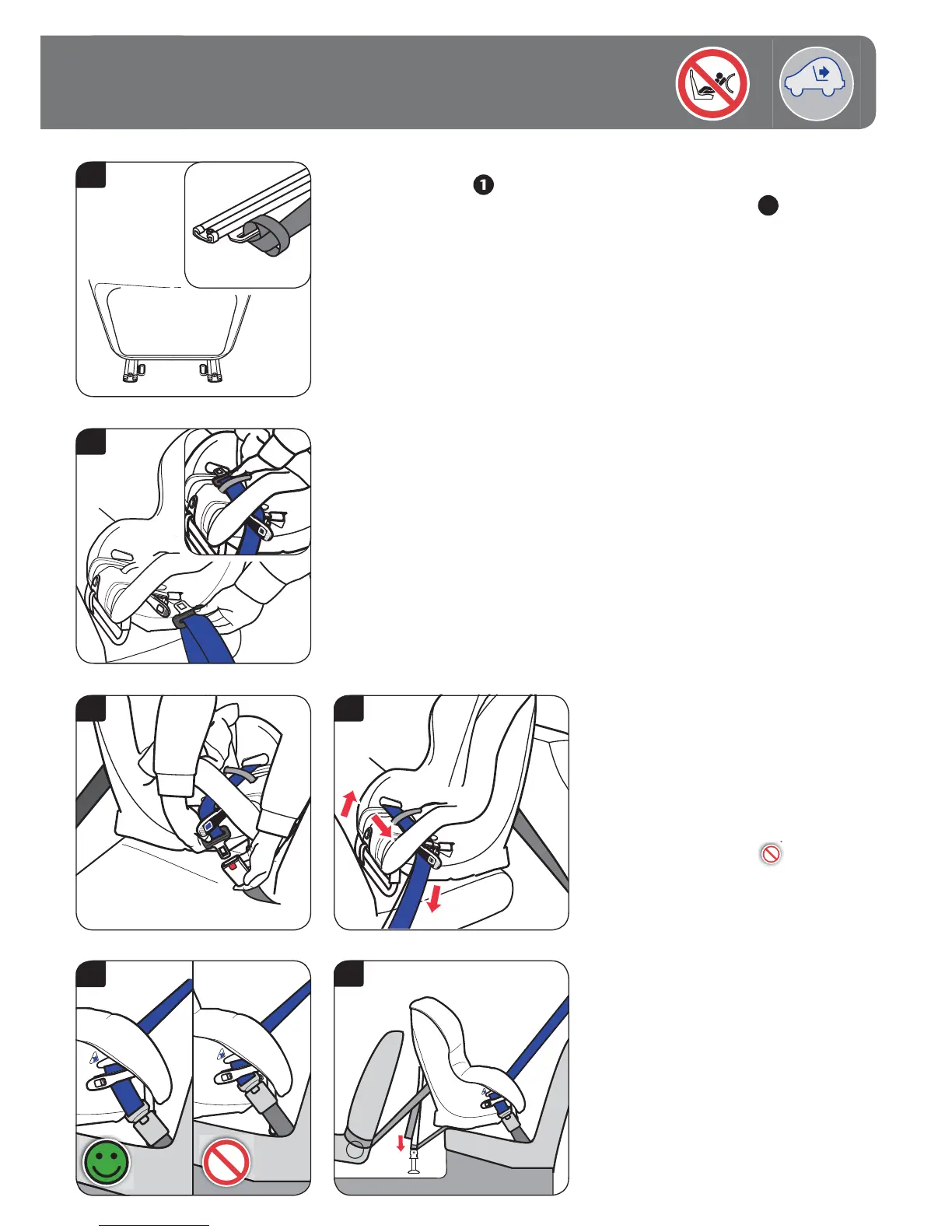 1