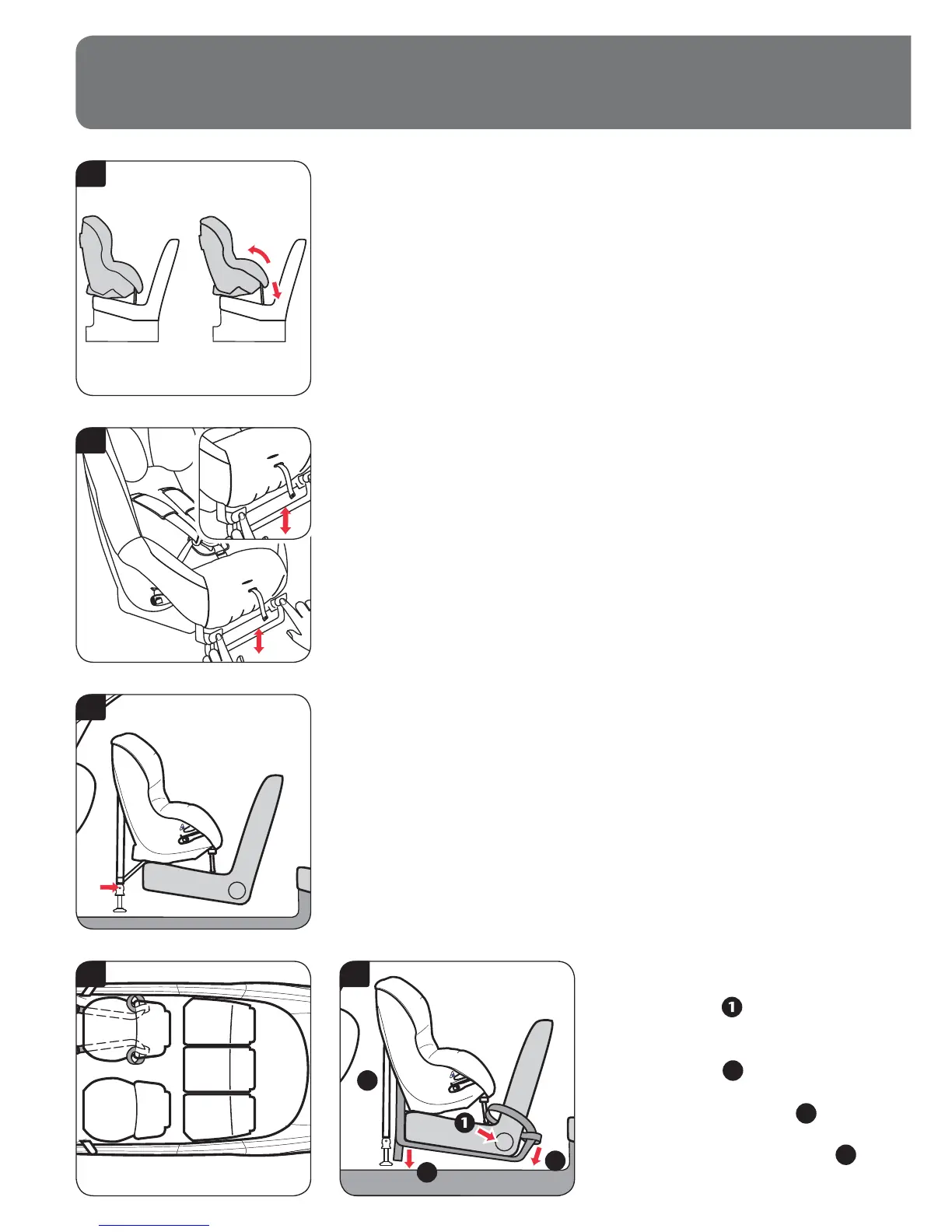 1

1