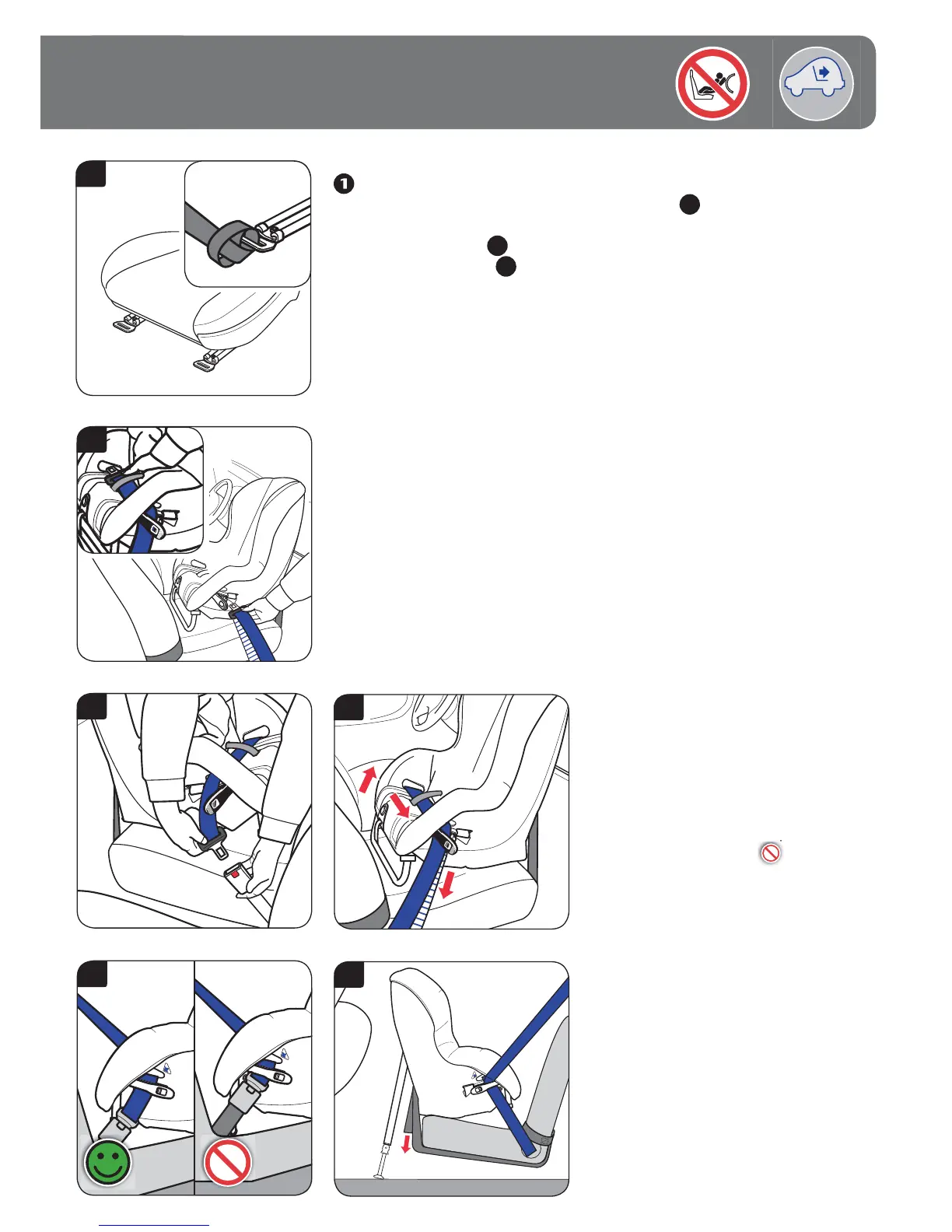 1