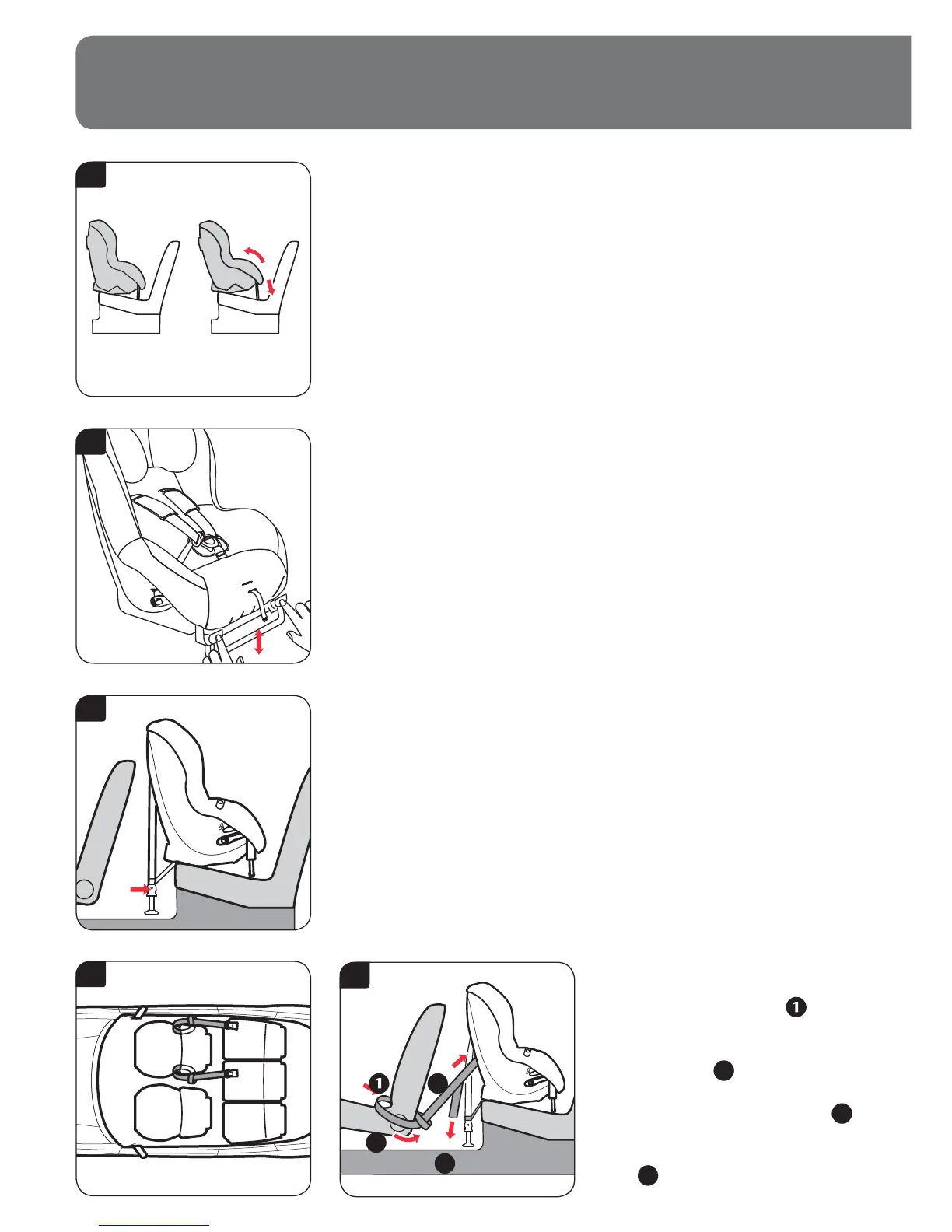 1
1