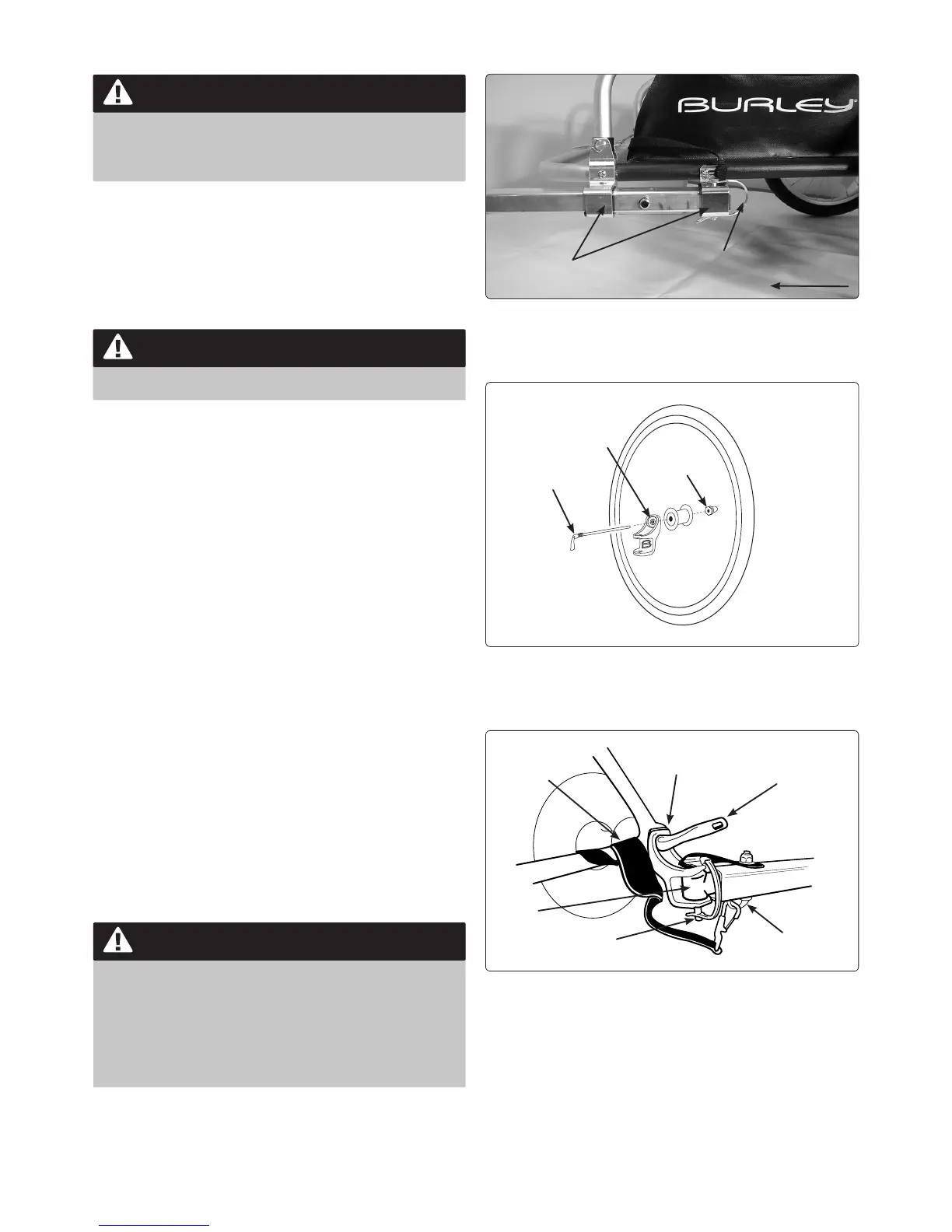 BURLEY