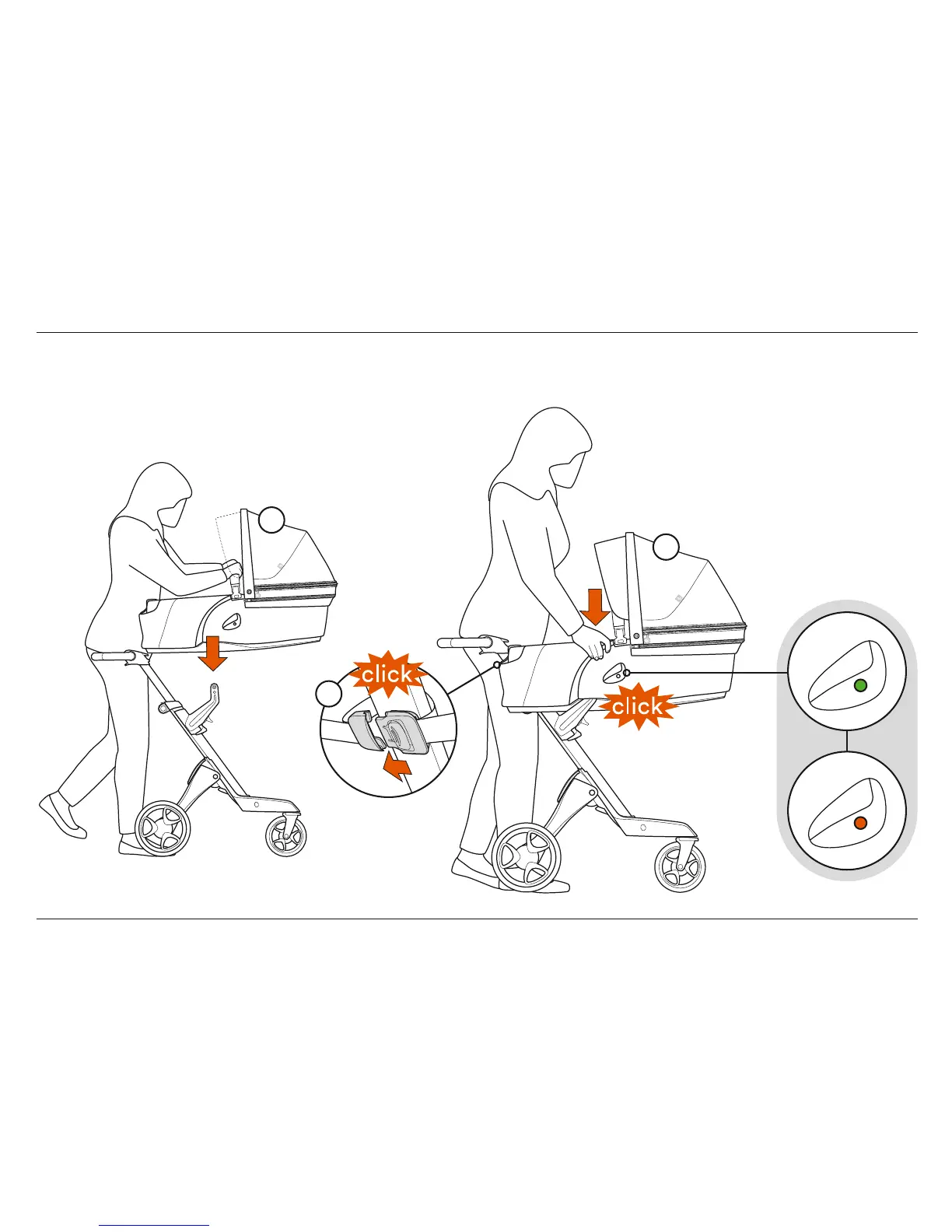 click

click