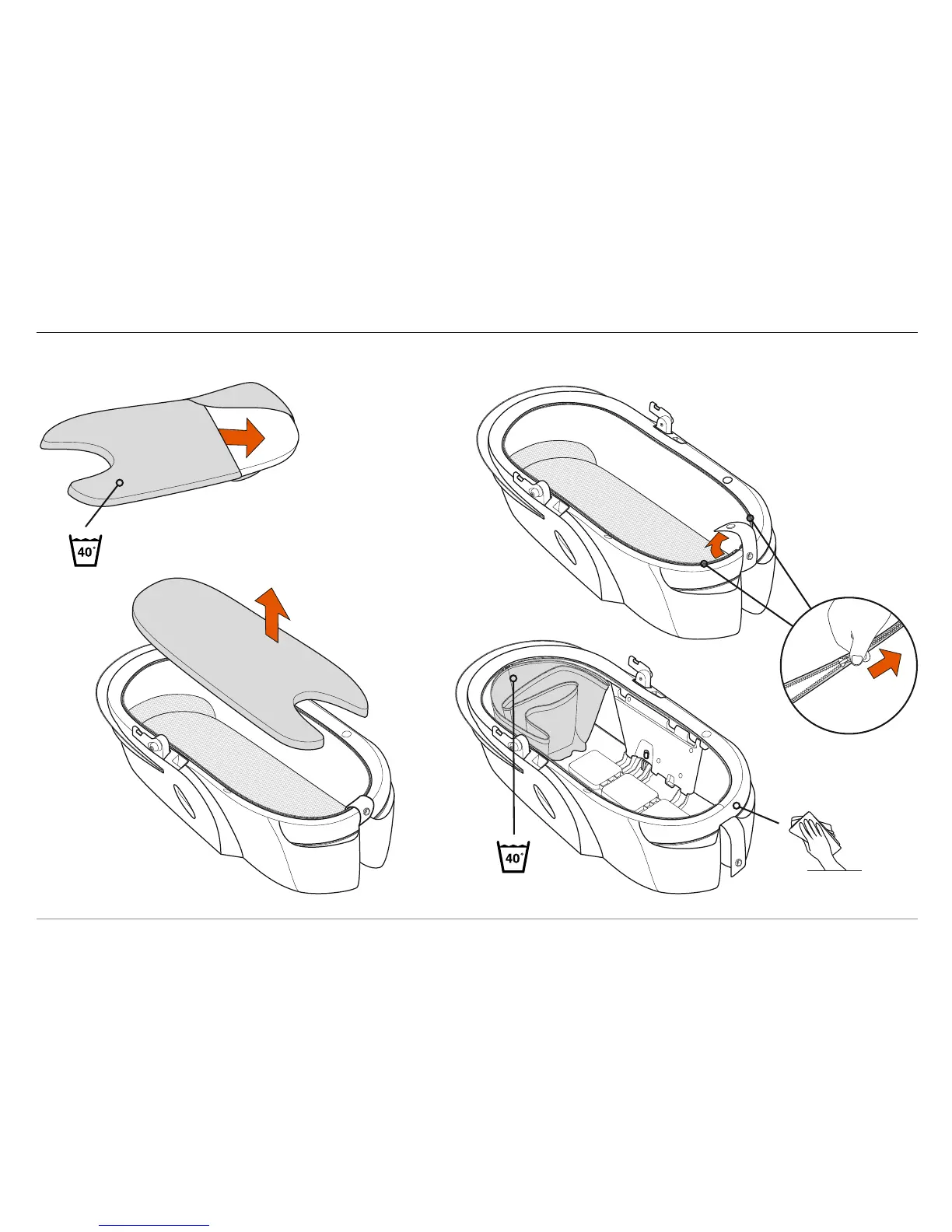 40°

40°