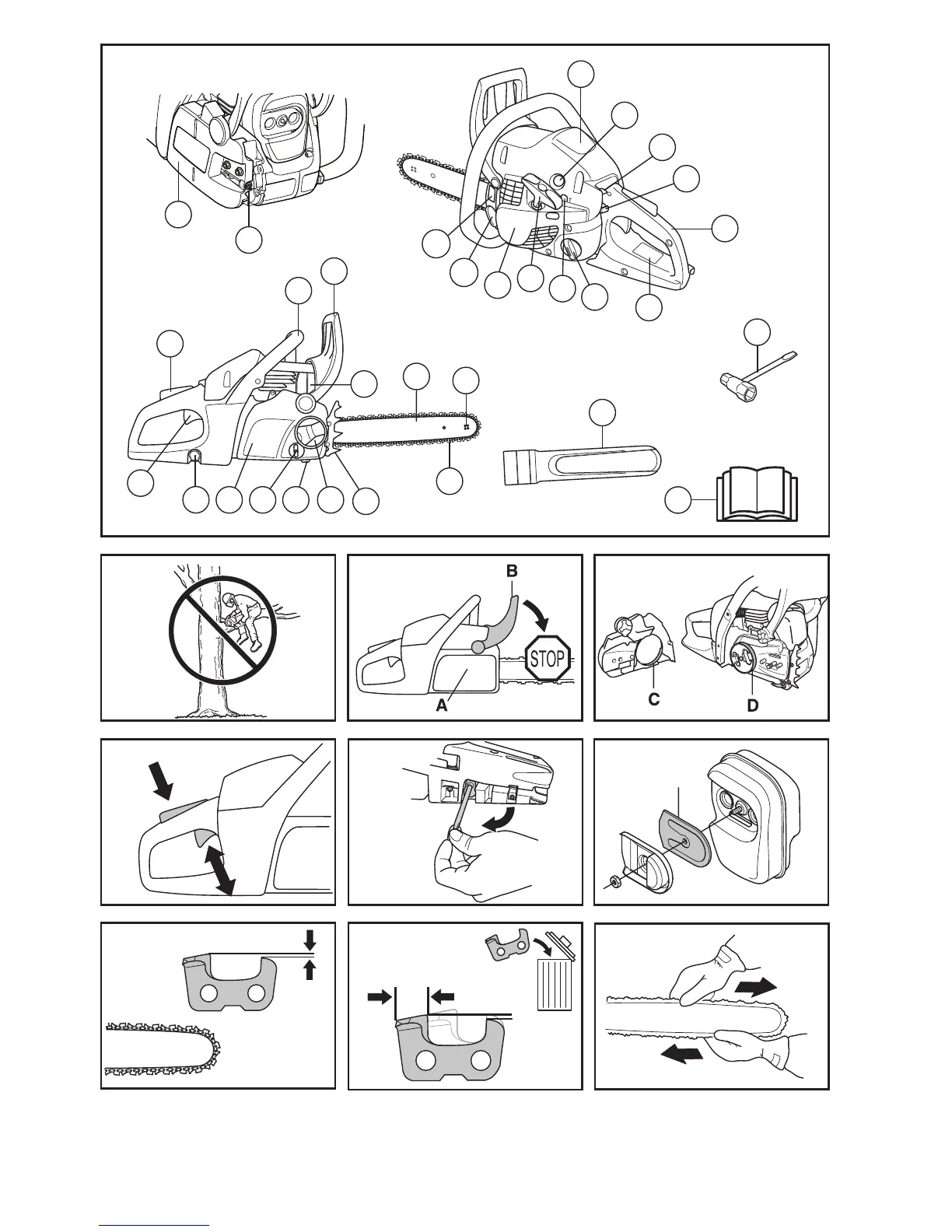 B

STOP

A

C

D