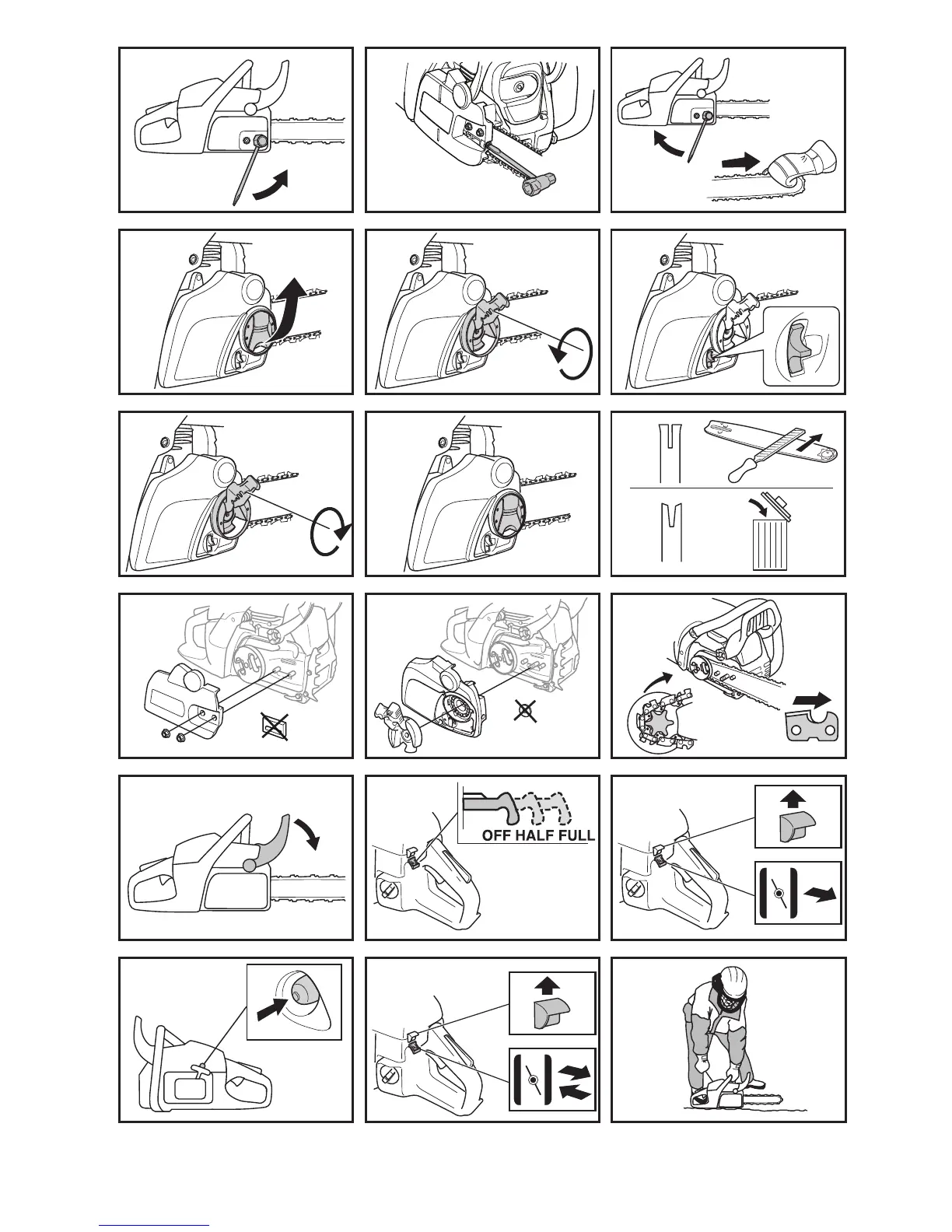 OFF HALF FULL