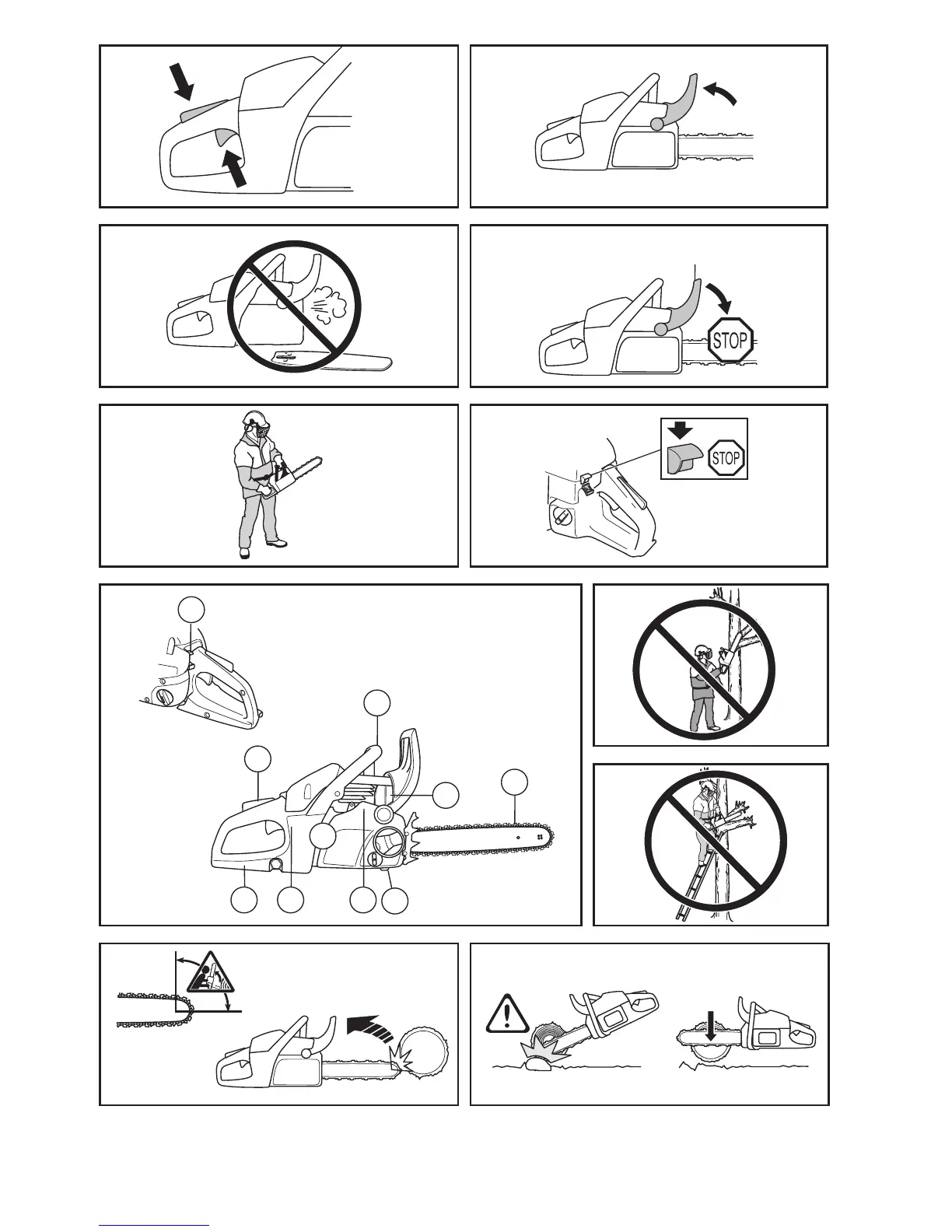 STOP

STOP