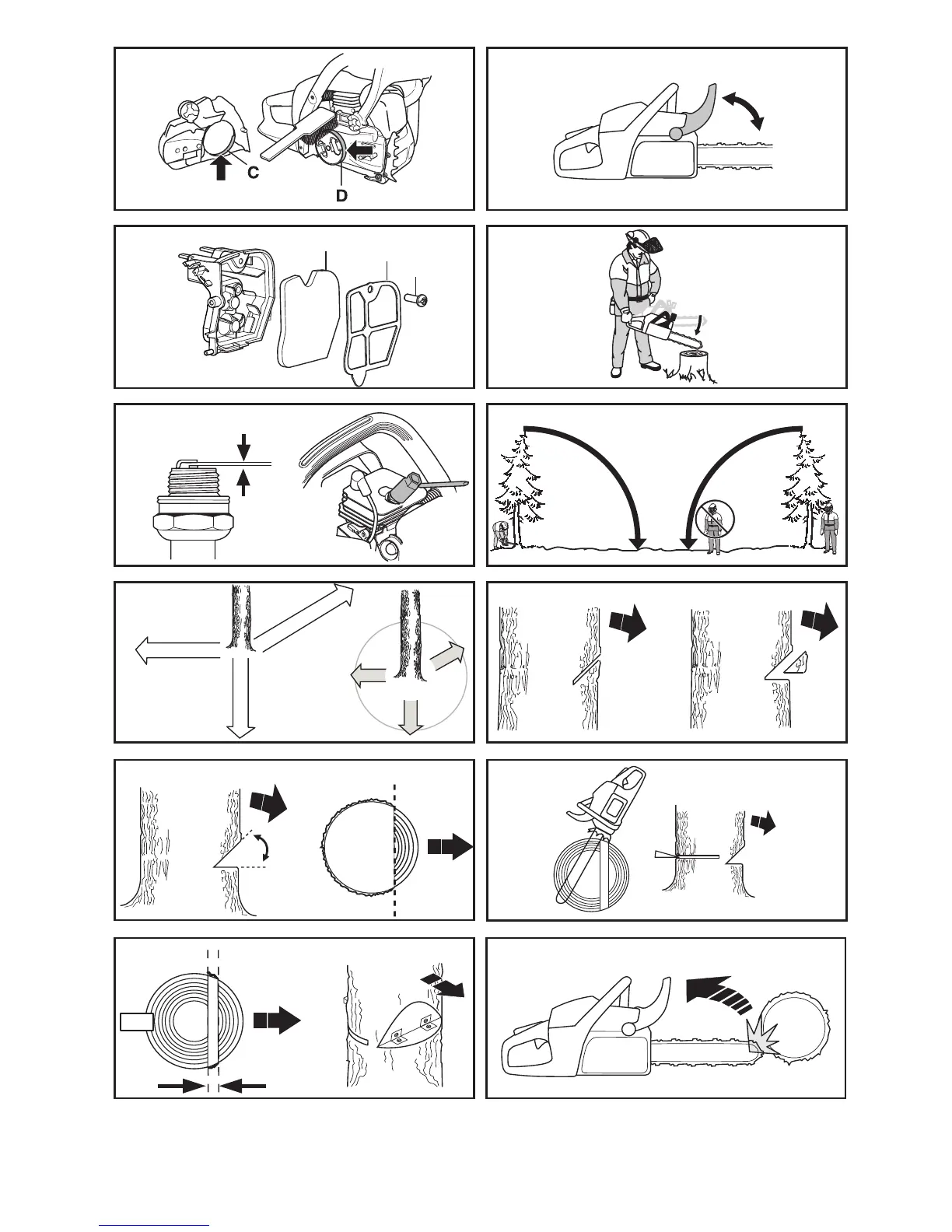 C

D