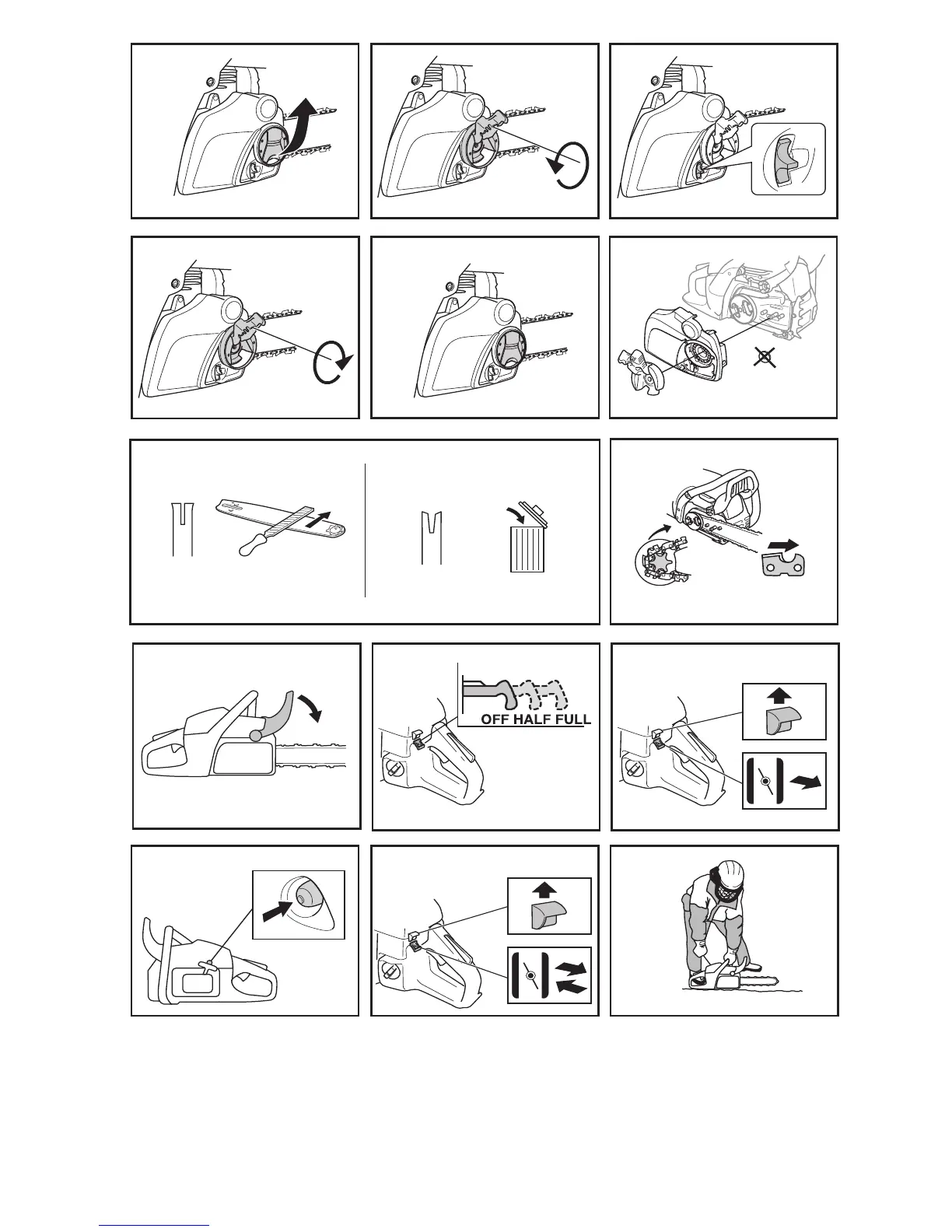 OFF HALF FULL