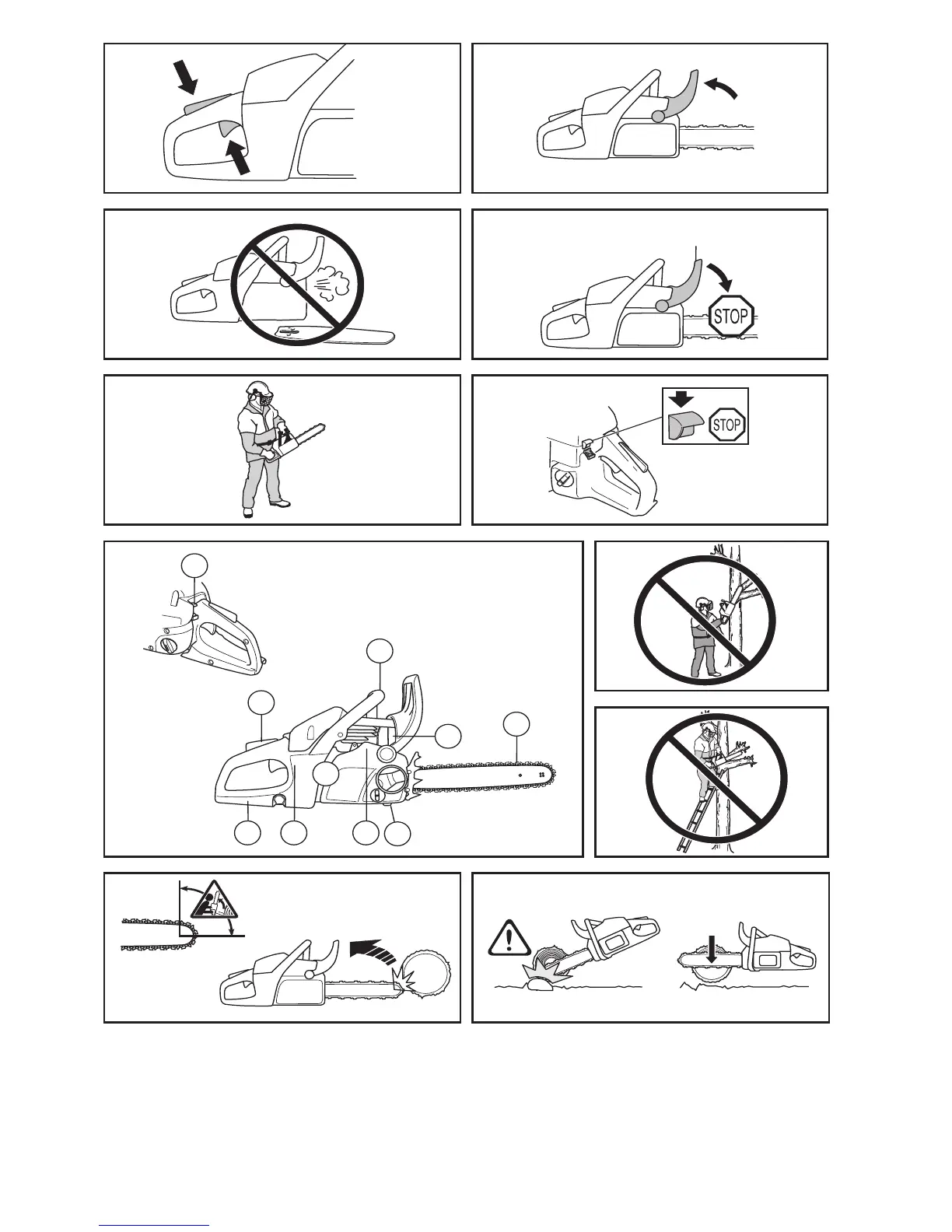 STOP

STOP