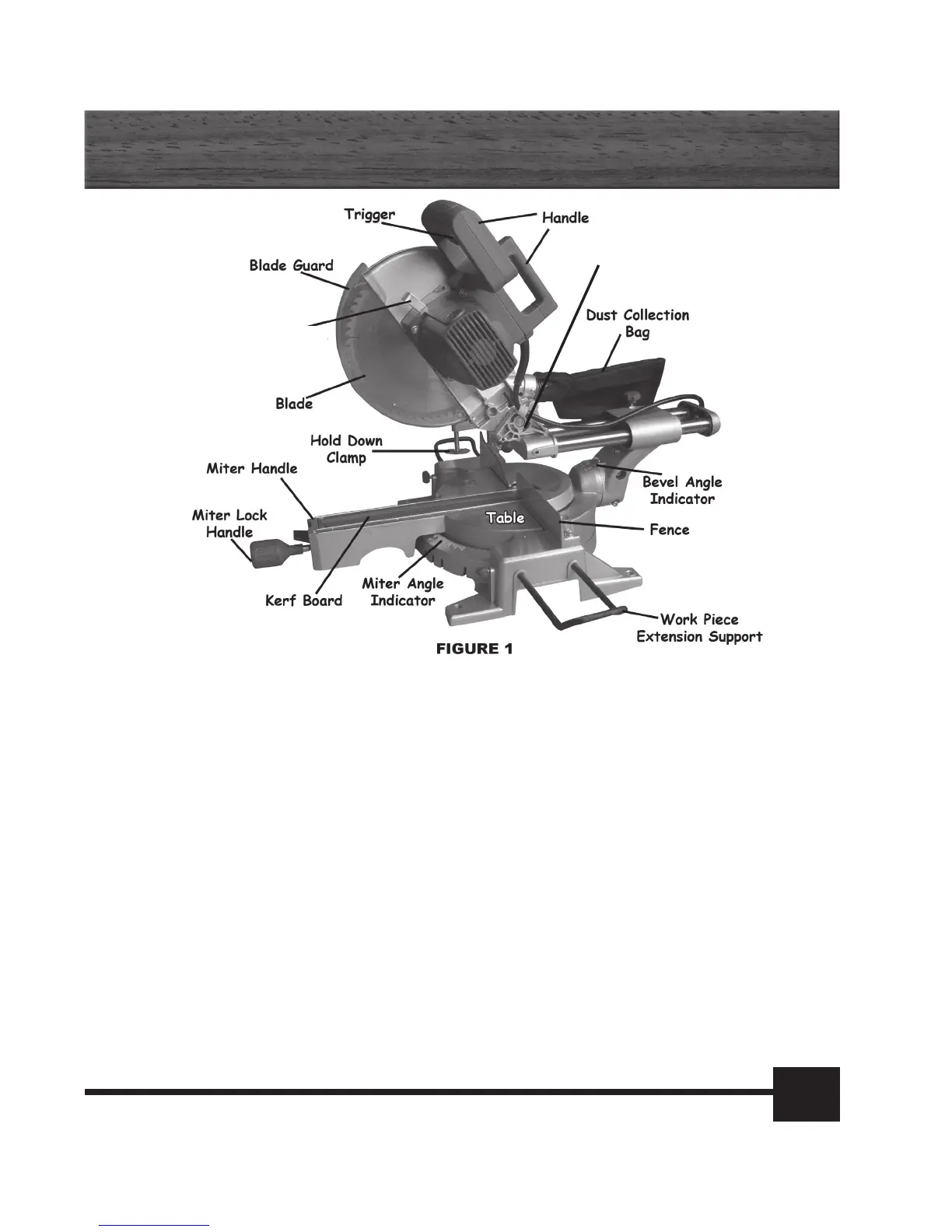 Trigger

Handle

Blade Guard

Dust Collection Bag

Blade

Hold Down Clamp

Miter Handle

Bevel Angle Indicator

Miter Lock Handle

Table

Fence

Miter Angle Indicator

Kerf Board

Work Piece Extension Support

FIGURE 1