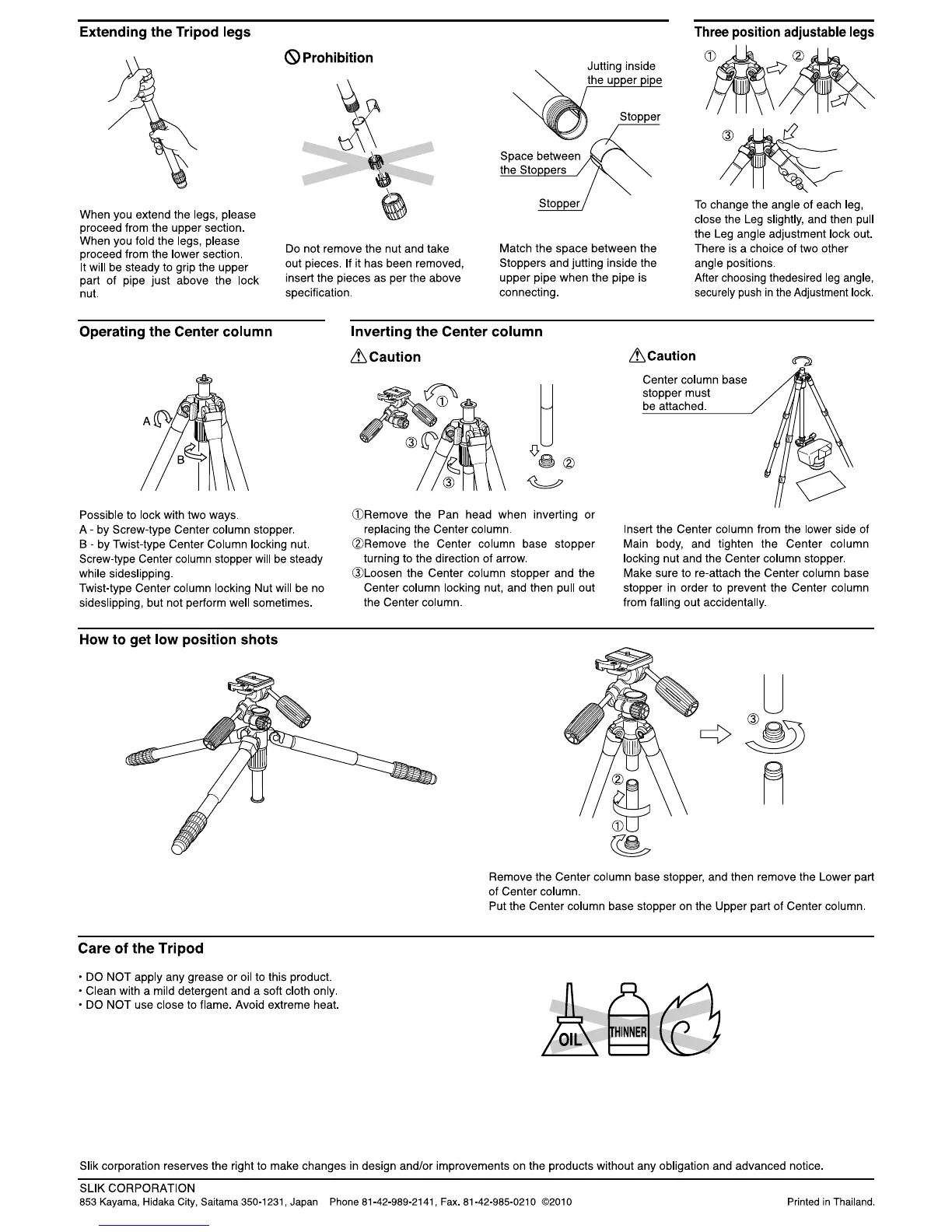 Extending the Tripod legs

When you extend the legs, please proceed from the upper section. When you fold the legs, please proceed from the lower section. It will be steady to grip the upper part of pipe just above the lock nut.

Prohibition

Do not remove the nut and take out pieces. If it has been removed, insert the pieces as per the above specification.

Jutting inside the upper pipe

Stopper

Space between the Stoppers

Stopper

Match the space between the Stoppers and jutting inside the upper pipe when the pipe is connecting.

Three position adjustable legs

①

②

③

To change the angle of each leg, close the Leg slightly, and then pull the Leg angle adjustment lock out. There is a choice of two other angle positions. After choosing thedesired leg angle, securely push in the Adjustment lock.

Operating the Center column

A

B

Possible to lock with two ways.
A - by Screw-type Center column stopper.
B - by Twist-type Center Column locking nut.
Screw-type Center column stopper will be steady while sideslipping.
Twist-type Center column locking Nut will be no sideslipping, but not perform well sometimes.

Inverting the Center column

Caution

①

③

③

②

①Remove the Pan head when inverting or replacing the Center column.
②Remove the Center column base stopper turning to the direction of arrow.
③Loosen the Center column stopper and the Center column locking nut, and then pull out the Center column.

Caution

Center column base stopper must be attached.

Insert the Center column from the lower side of Main body, and tighten the Center column locking nut and the Center column stopper. Make sure to re-attach the Center column base stopper in order to prevent the Center column from falling out accidentally.

How to get low position shots

③

②

①

Remove the Center column base stopper, and then remove the Lower part of Center column.
Put the Center column base stopper on the Upper part of Center column.

Care of the Tripod

• DO NOT apply any grease or oil to this product.
• Clean with a mild detergent and a soft cloth only.
• DO NOT use close to flame. Avoid extreme heat.

OIL

THINNER

Slik corporation reserves the right to make changes in design and/or improvements on the products without any obligation and advanced notice.

SLIK CORPORATION
853 Kayama, Hidaka City, Saitama 350-1231, Japan Phone 81-42-989-2141, Fax. 81-42-985-0210 ©2010

Printed in Thailand.