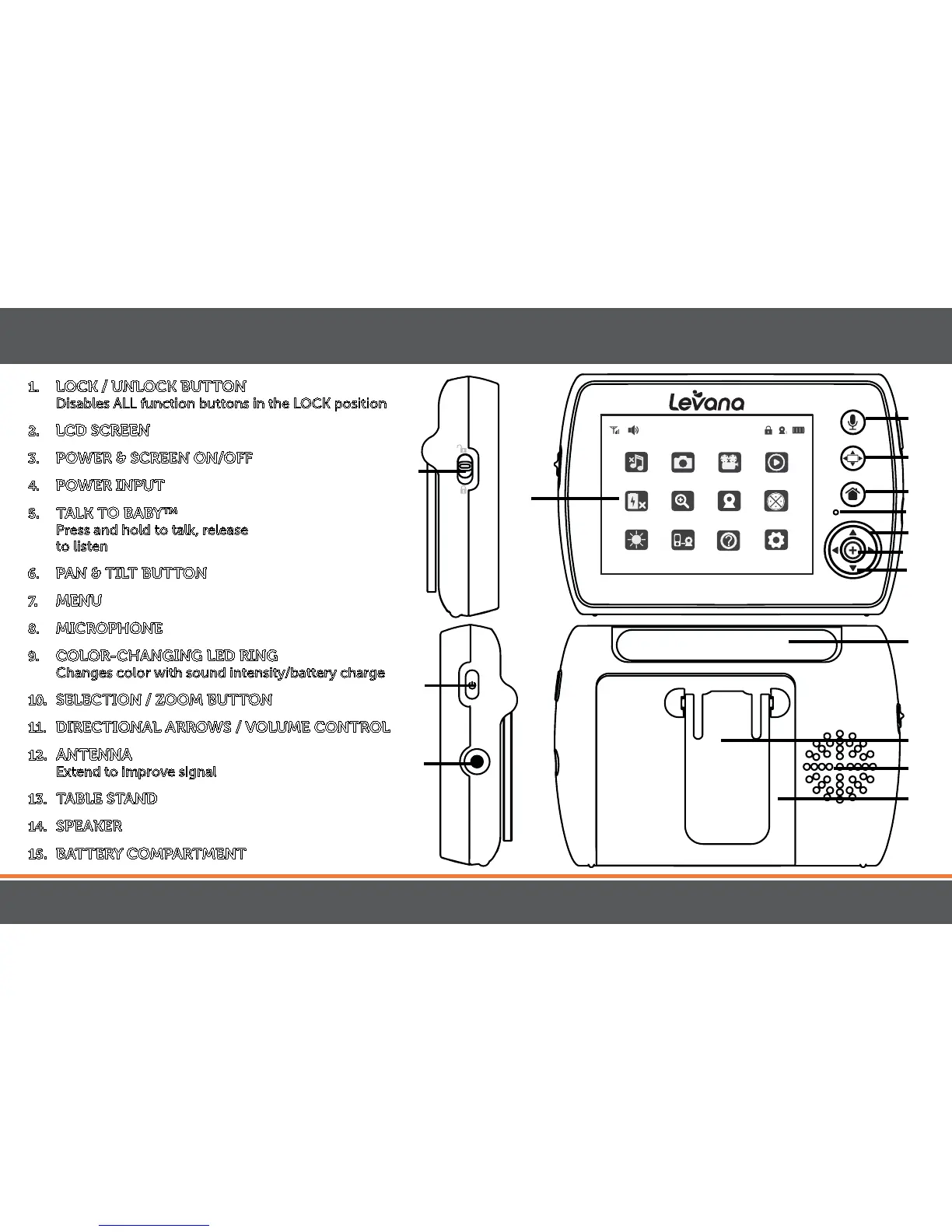 1. LOCK / UNLOCK BUTTON
Disables ALL function buttons in the LOCK position

2. LCD SCREEN

3. POWER & SCREEN ON/OFF

4. POWER INPUT

5. TALK TO BABY™
Press and hold to talk, release to listen

6. PAN & TILT BUTTON

7. MENU

8. MICROPHONE

9. COLOR-CHANGING LED RING
Changes color with sound intensity/battery charge

10. SELECTION / ZOOM BUTTON

11. DIRECTIONAL ARROWS / VOLUME CONTROL

12. ANTENNA
Extend to improve signal

13. TABLE STAND

14. SPEAKER

15. BATTERY COMPARTMENT

Levana