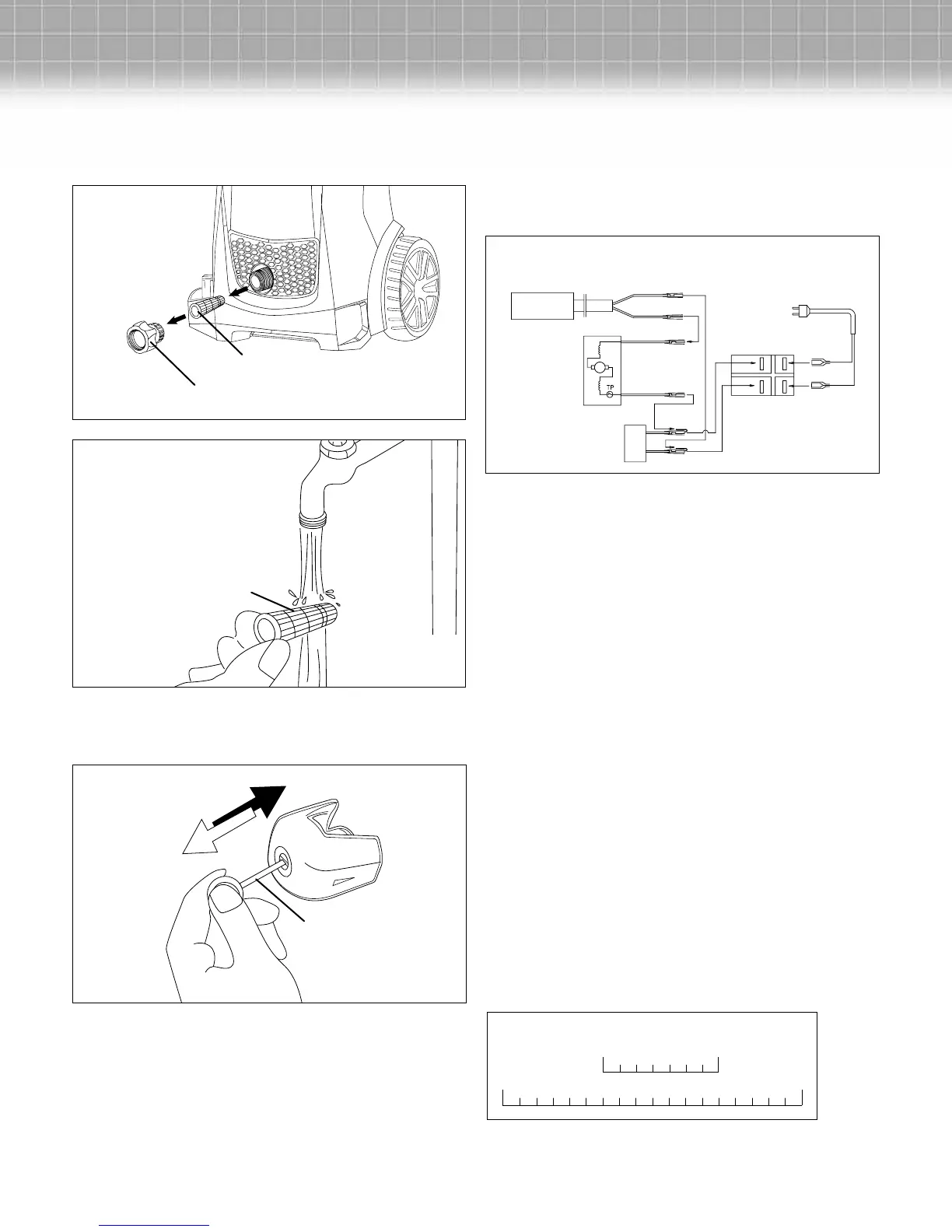 TP