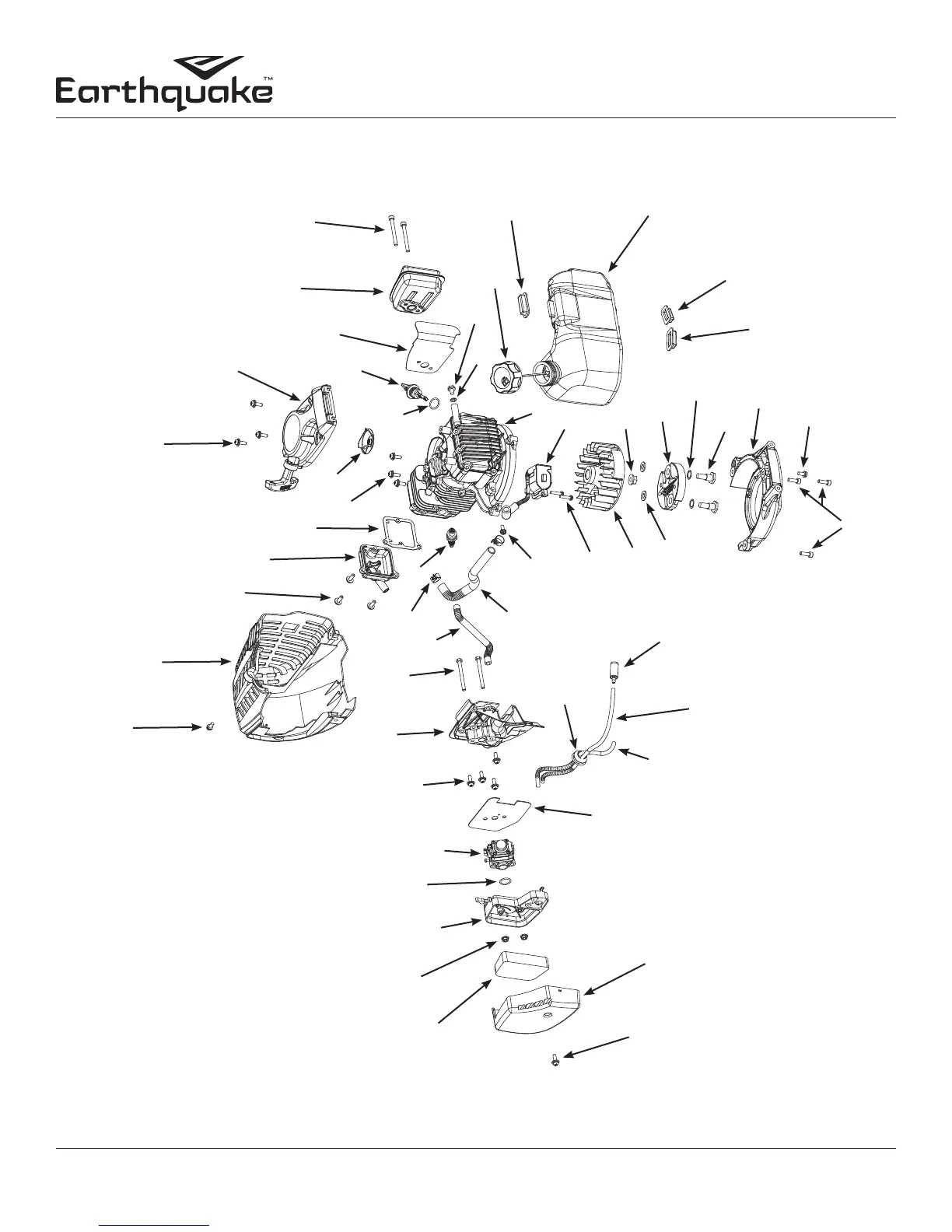 Earthquake™