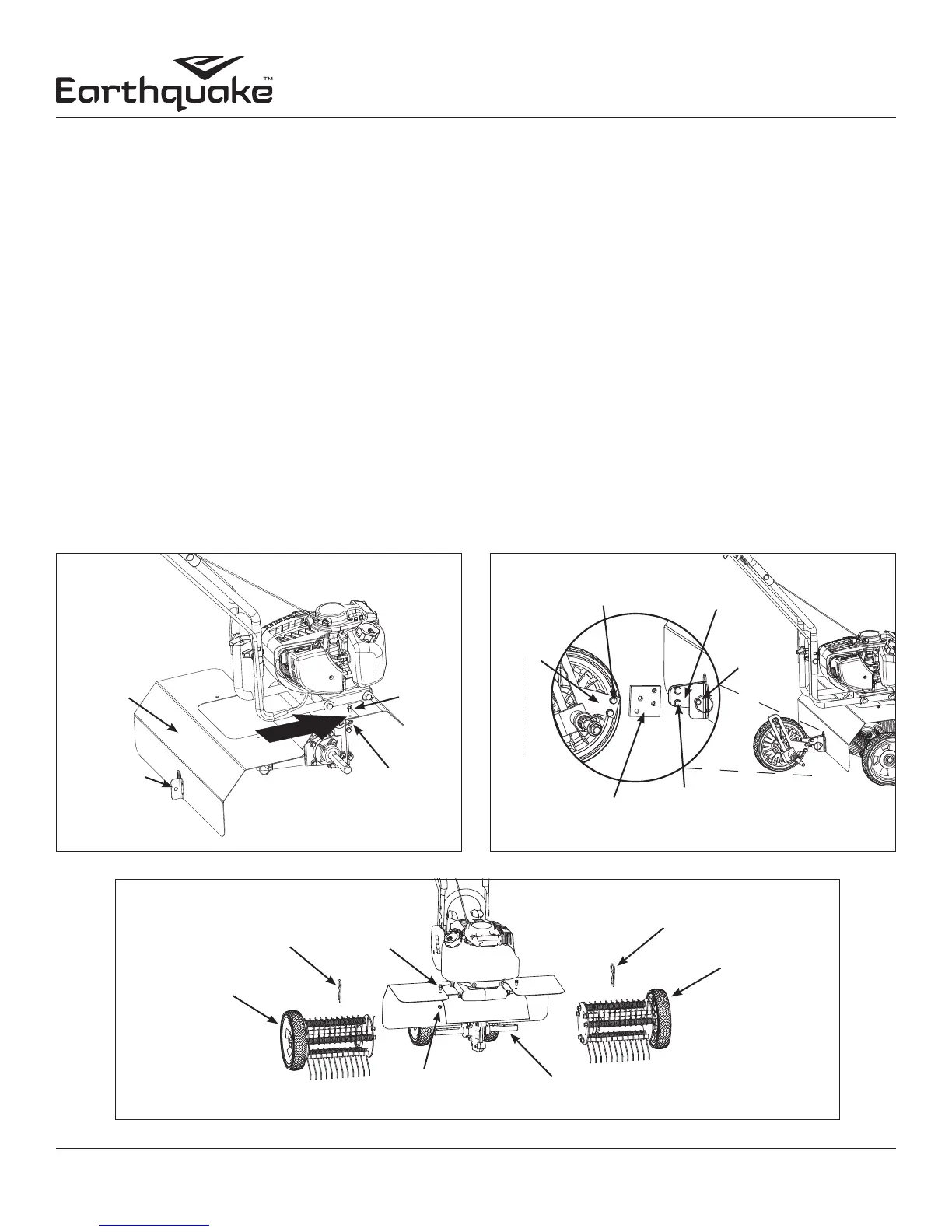 Earthquake™