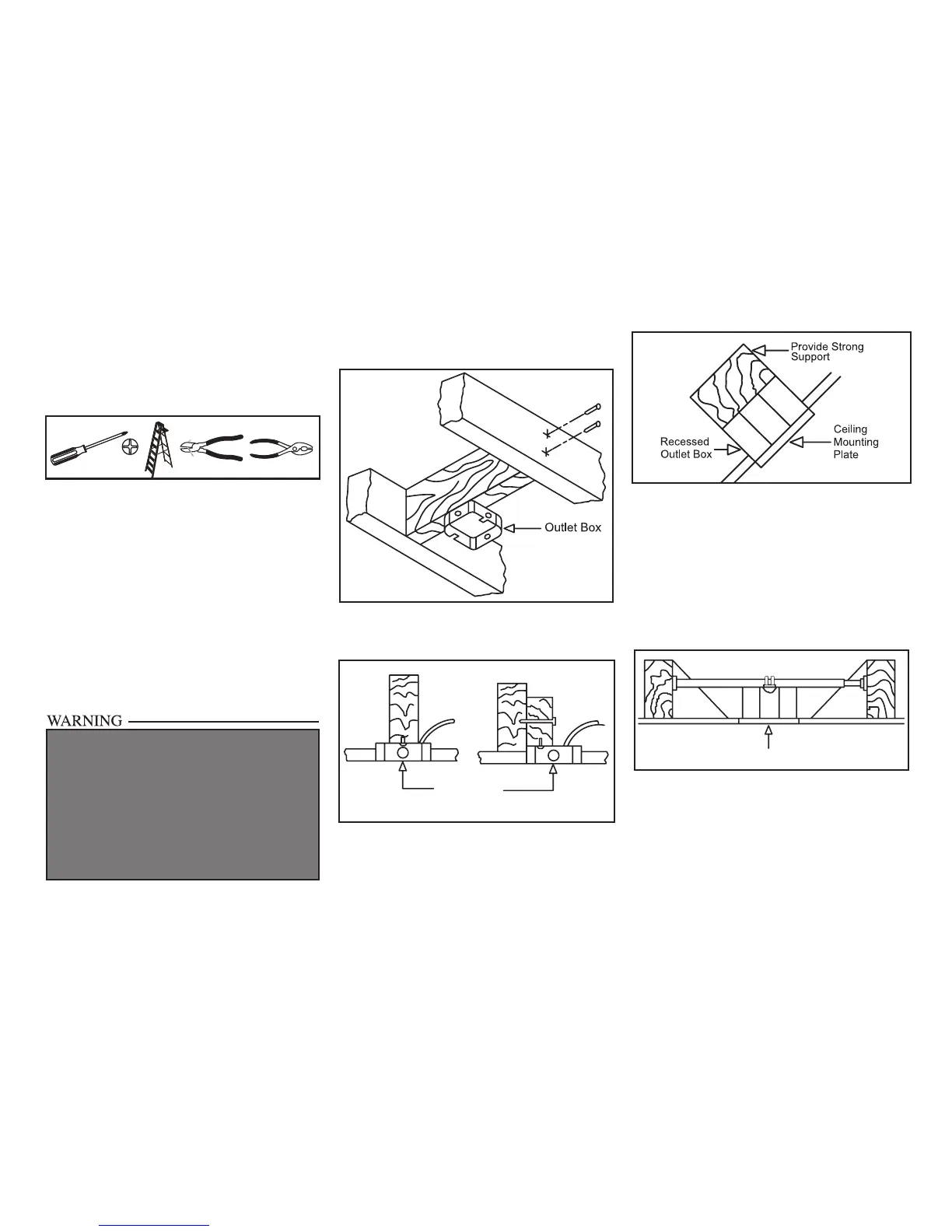 WARNING

Outlet Box

Provide Strong Support

Recessed Outlet Box

Ceiling Mounting Plate