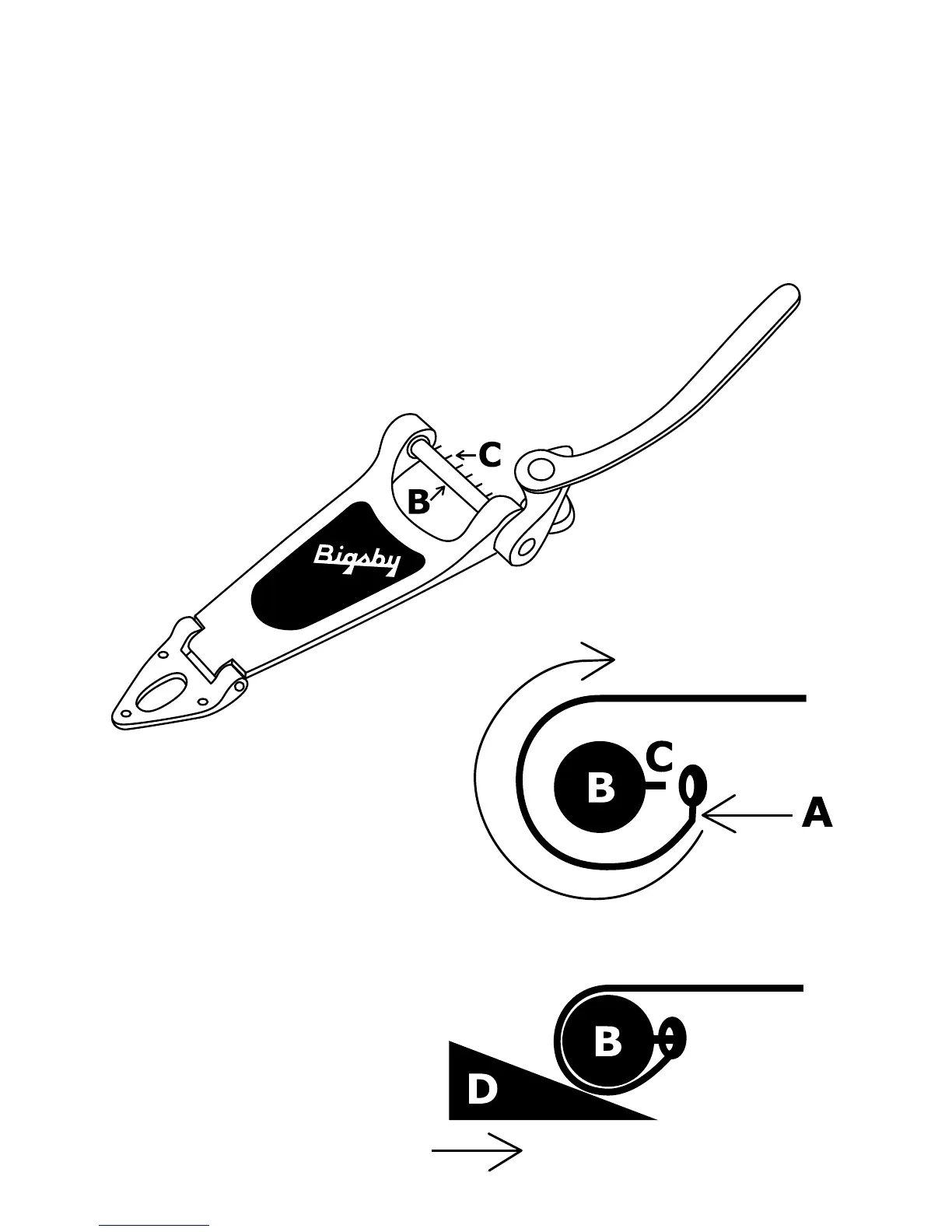 C
B
Bigsby
B
C
A
B
D