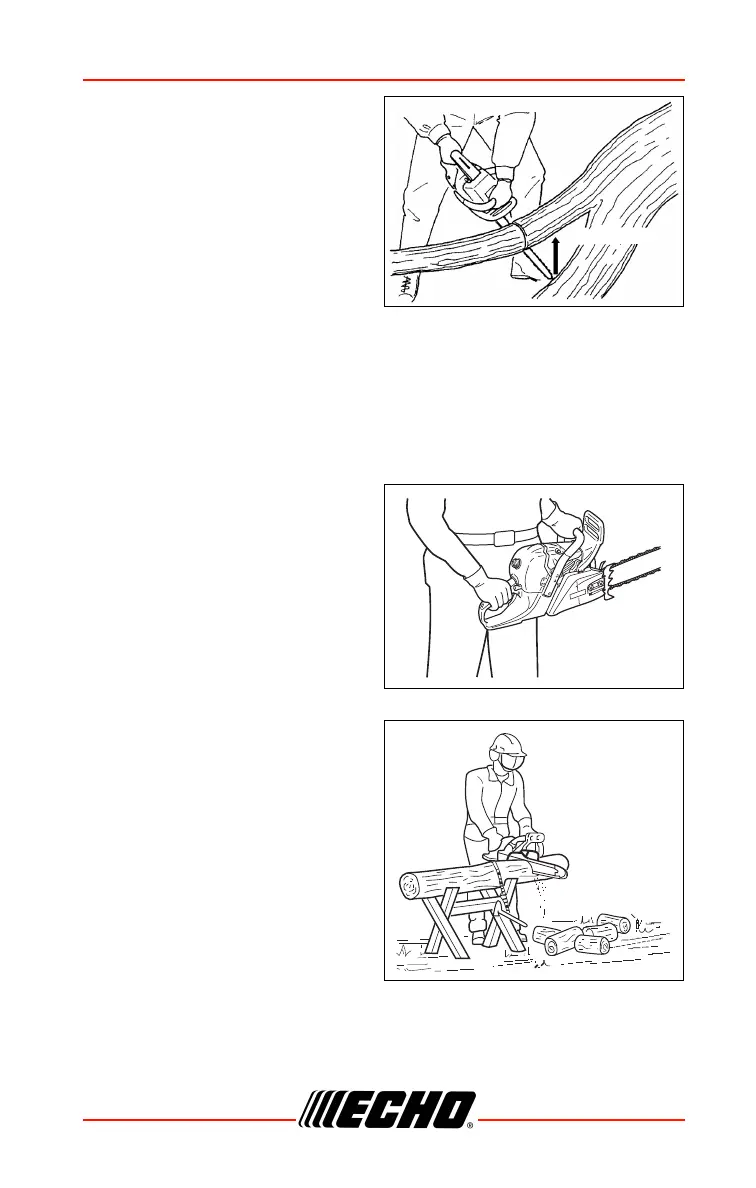 ECHO®