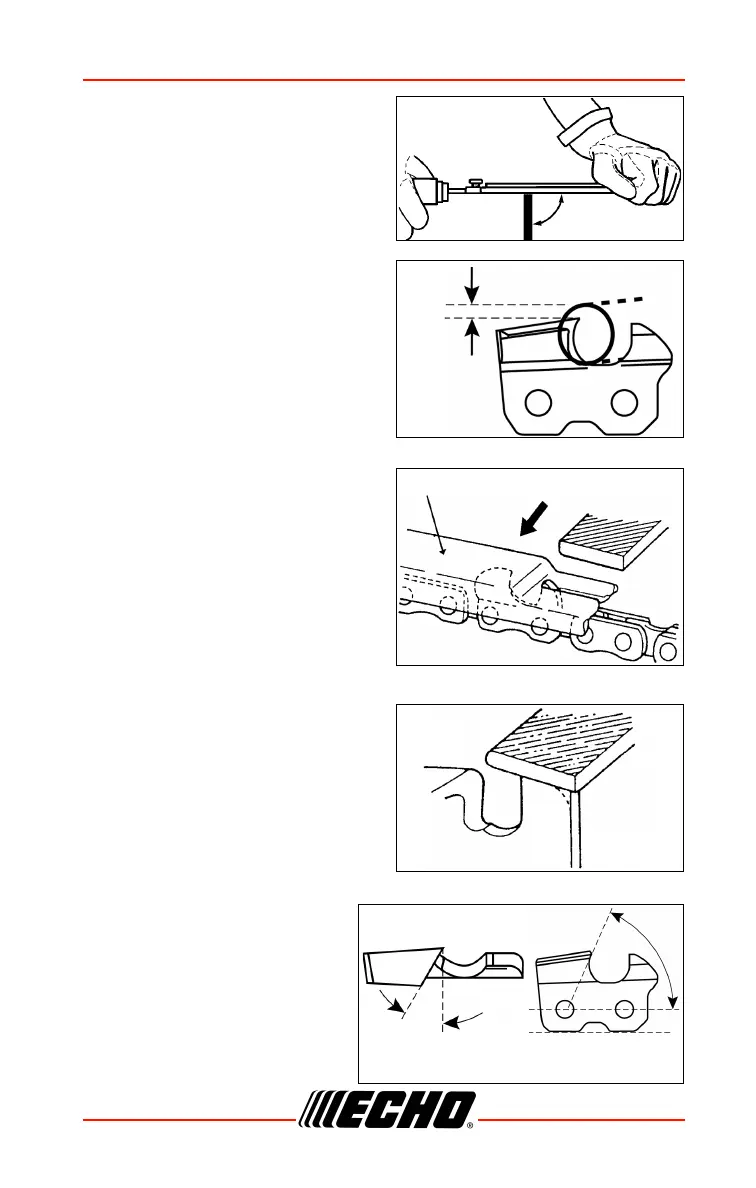 ECHO®