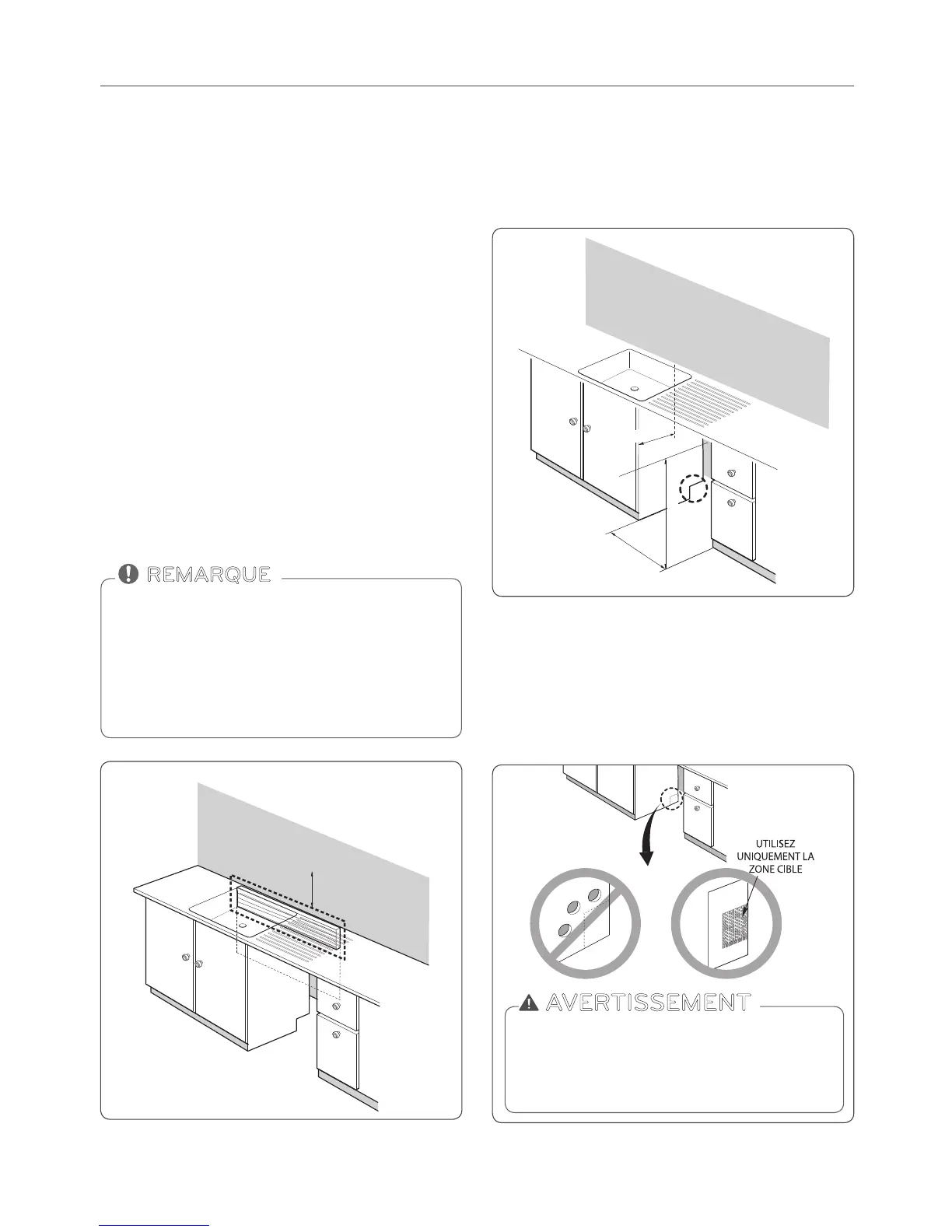 REMARQUE

UTILISEZ UNIQUEMENT LA ZONE CIBLE

AVERTISSEMENT