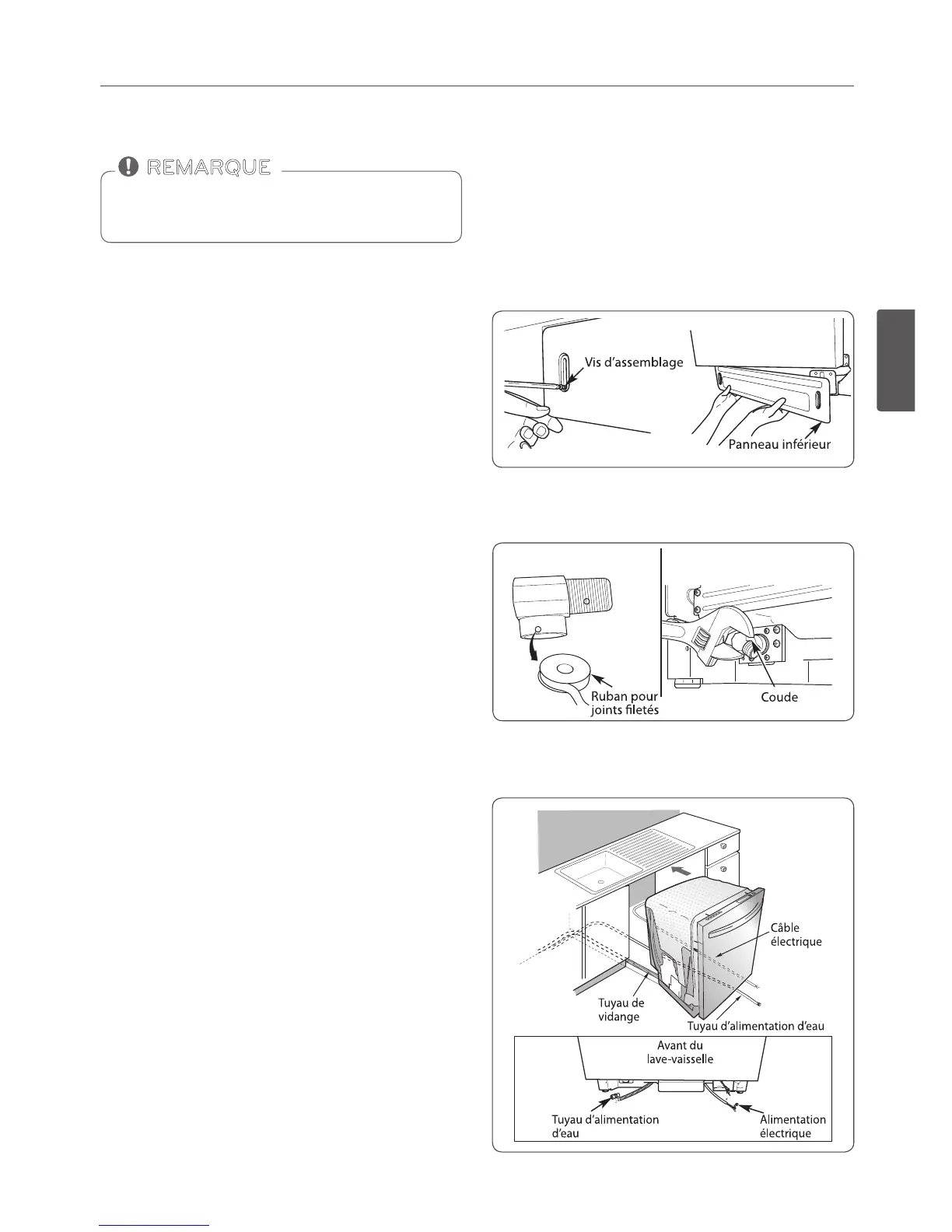 REMARQUE

Vis d'assemblage

Panneau inférieur

Ruban pour joints filetés

Coude

Câble électrique

Tuyau de vidange

Tuyau d'alimentation d'eau

Avant du lave-vaisselle

Tuyau d'alimentation d'eau

Alimentation électrique