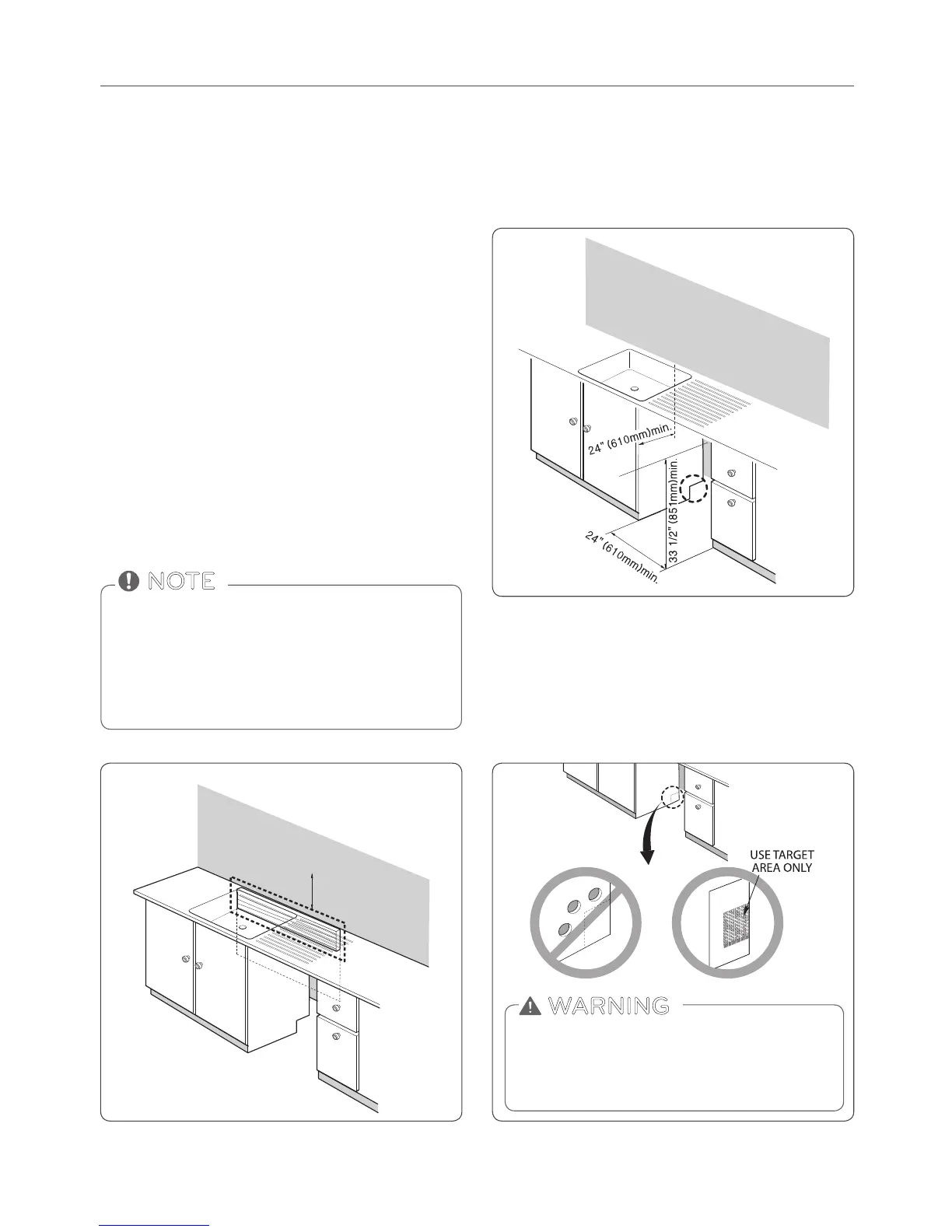 24" (610mm)min.

33 1/2" (851mm)min.

24" (610mm)min.

NOTE

USE TARGET AREA ONLY

WARNING