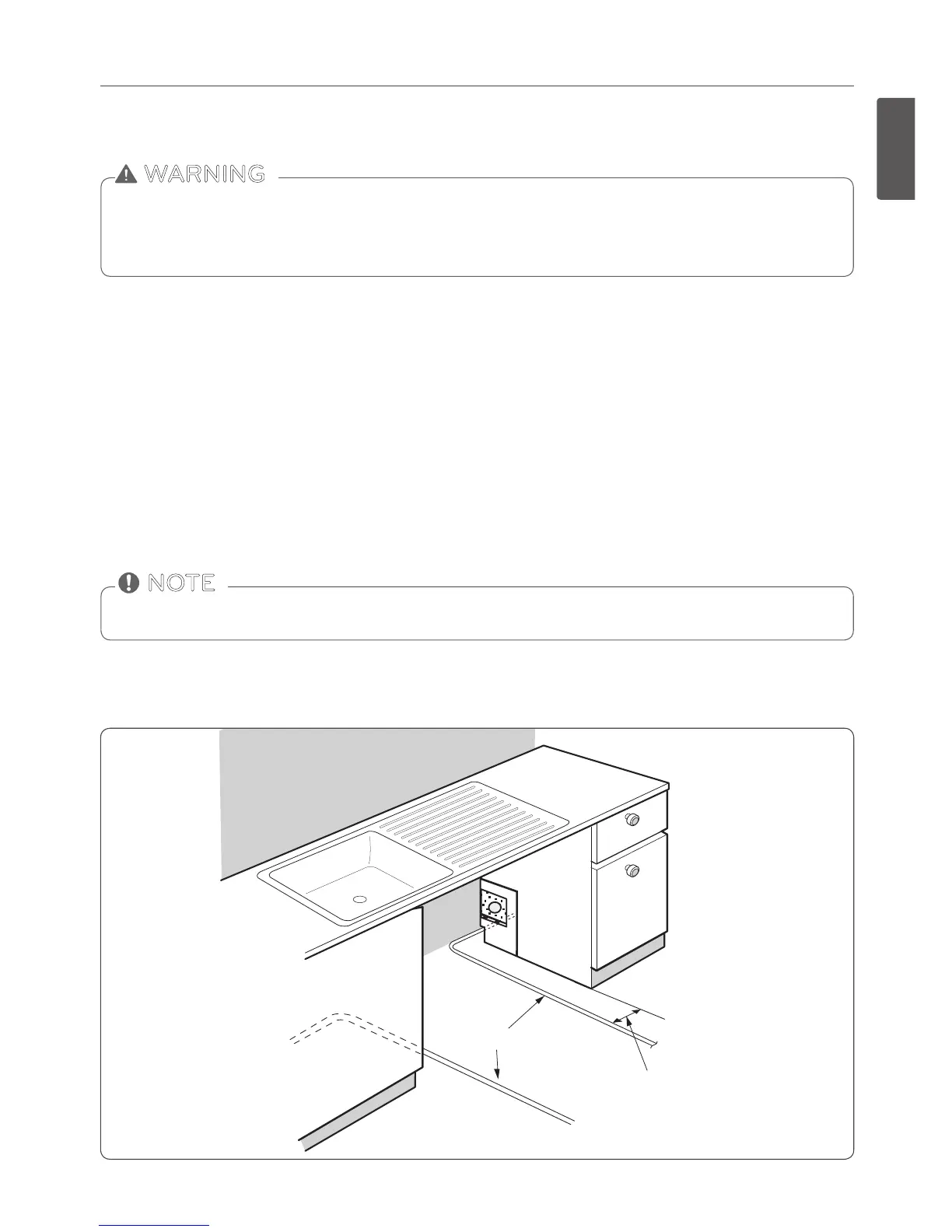 WARNING

NOTE