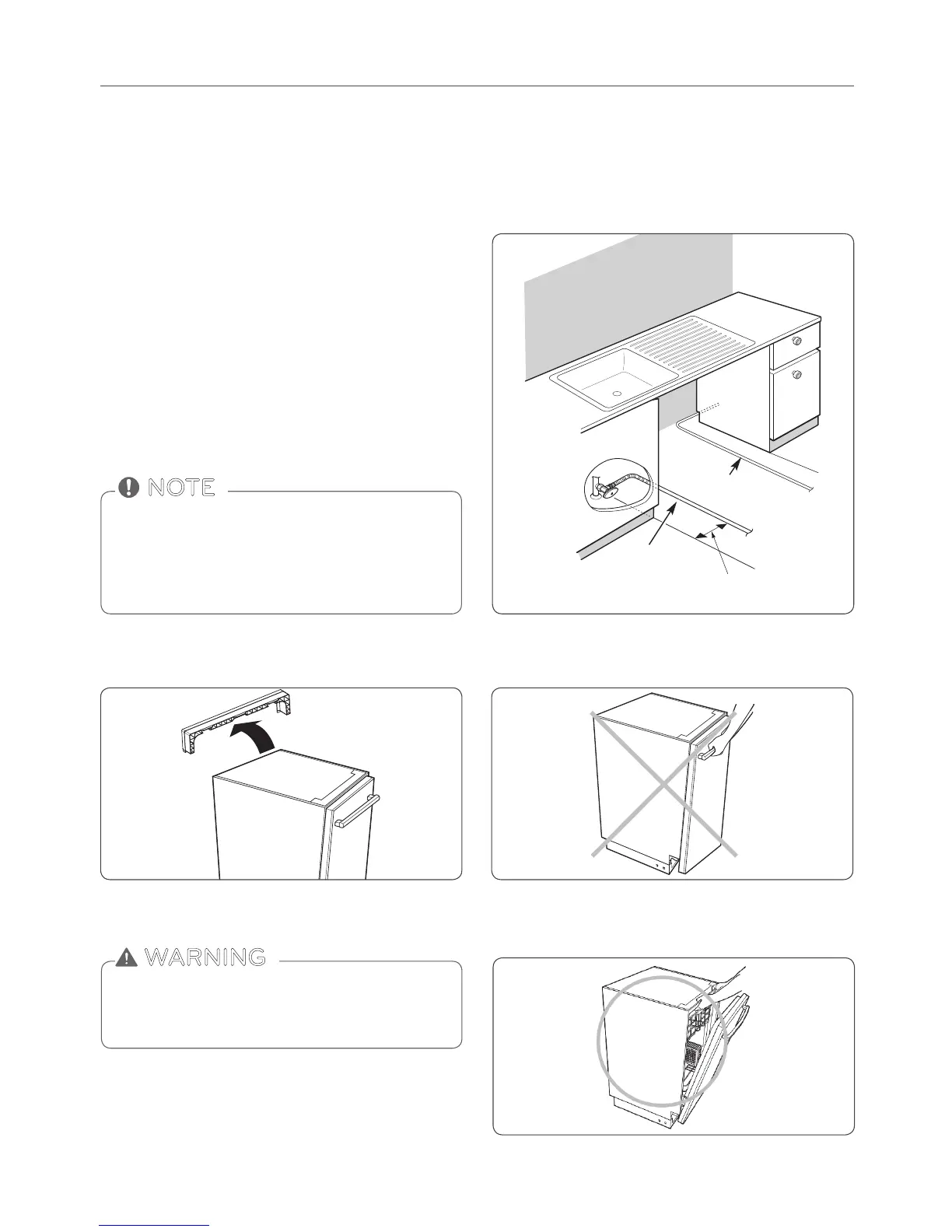 NOTE

WARNING