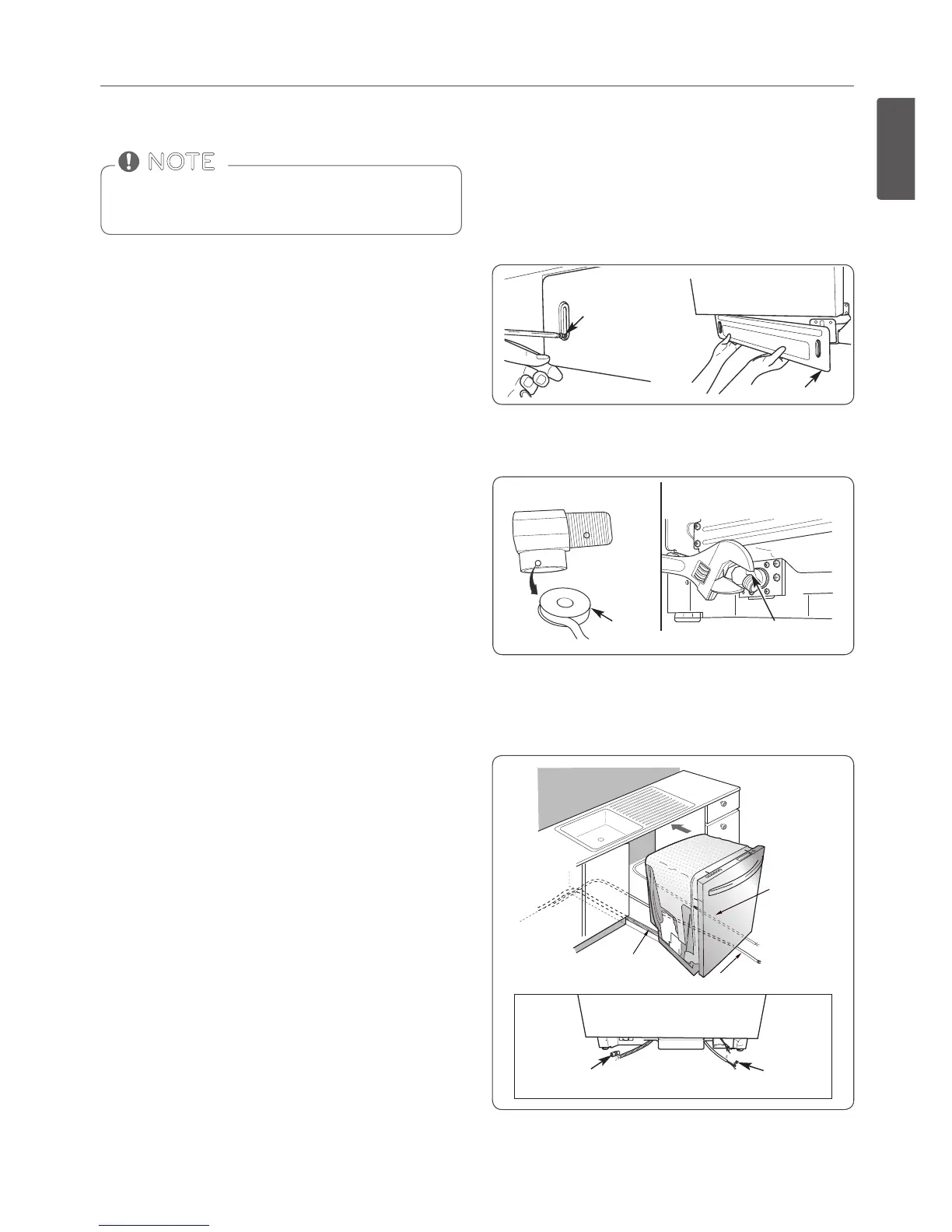 NOTE