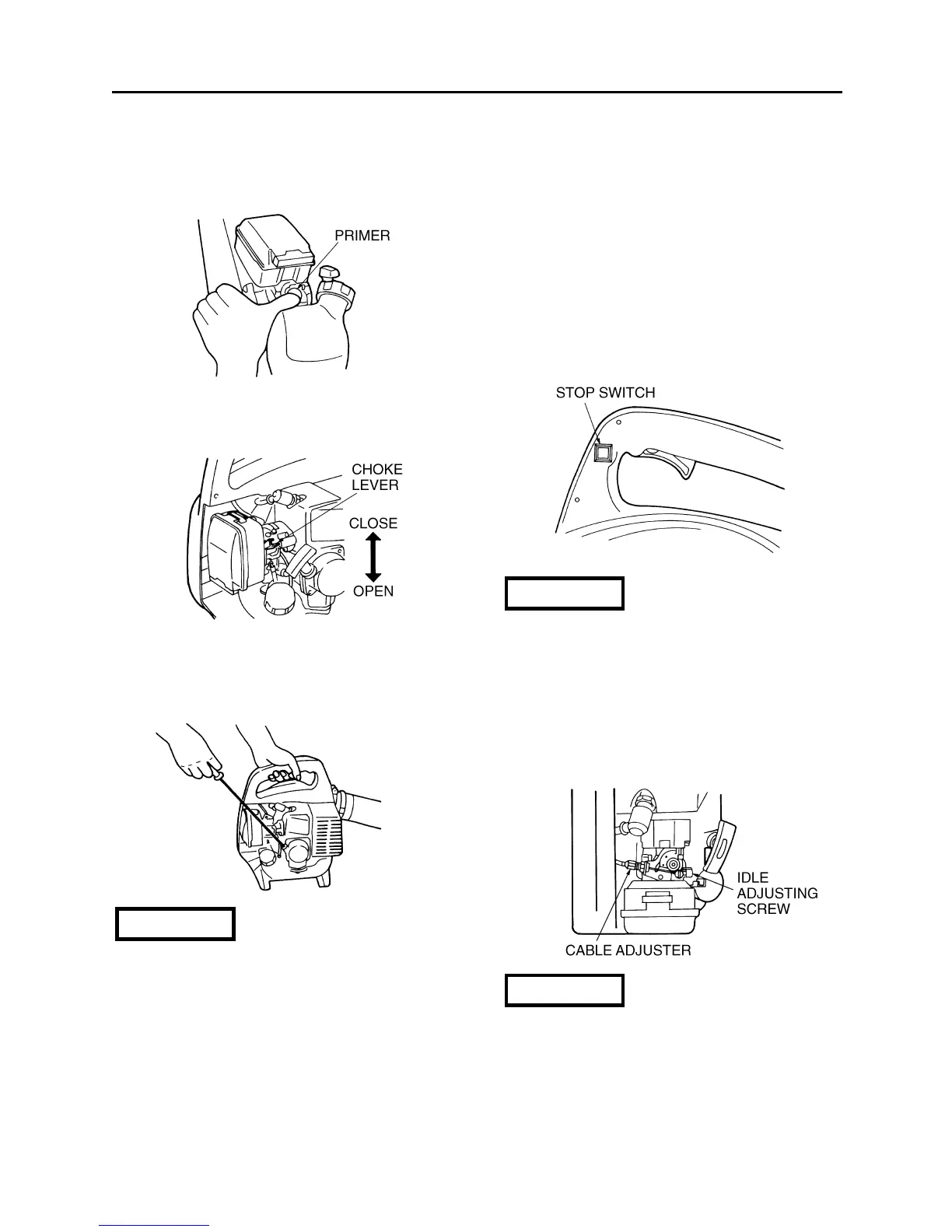 PRIMER

CHOKE LEVER

CLOSE

OPEN

STOP SWITCH

IDLE ADJUSTING SCREW

CABLE ADJUSTER