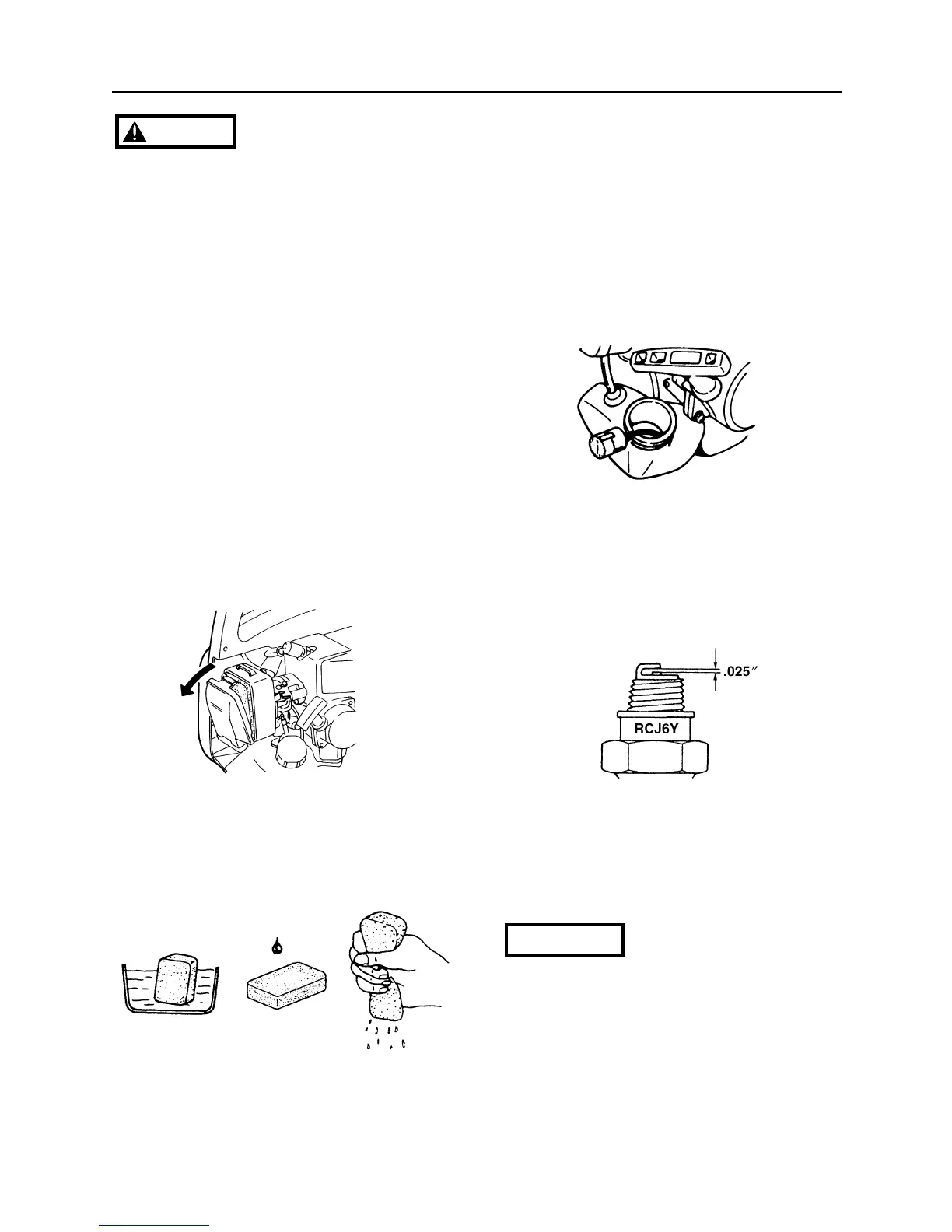 .025″

RCJ6Y