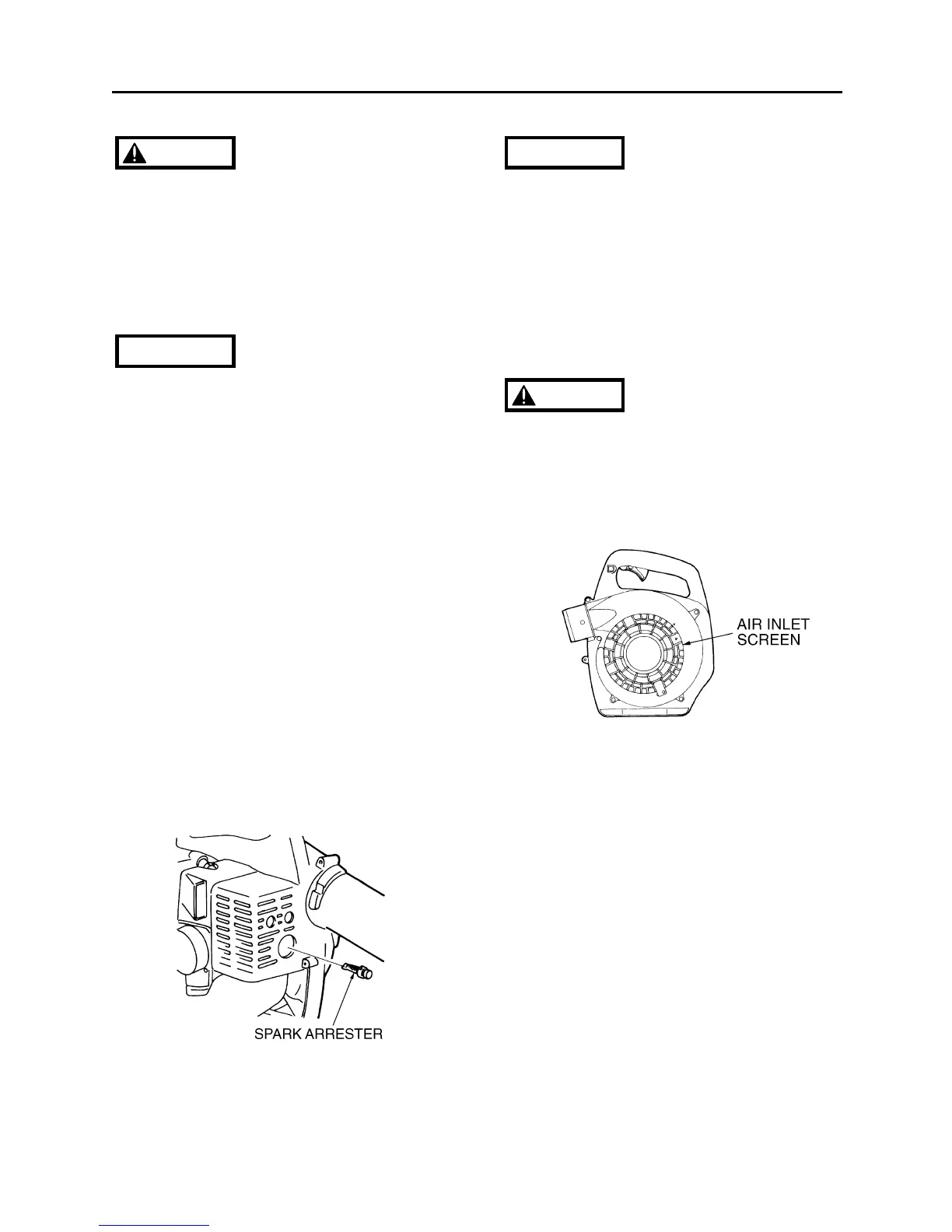 AIR INLET SCREEN

SPARK ARRESTER