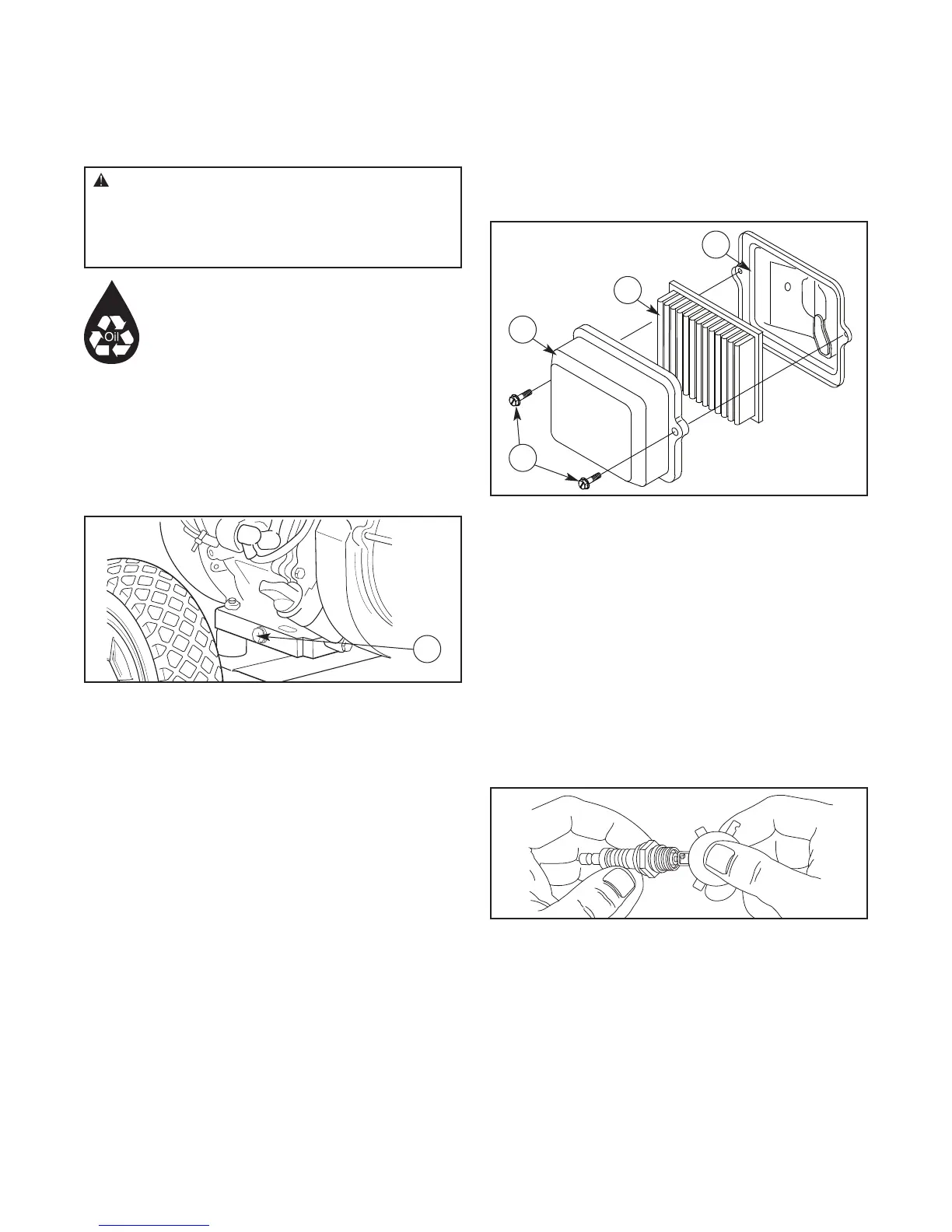 Oil