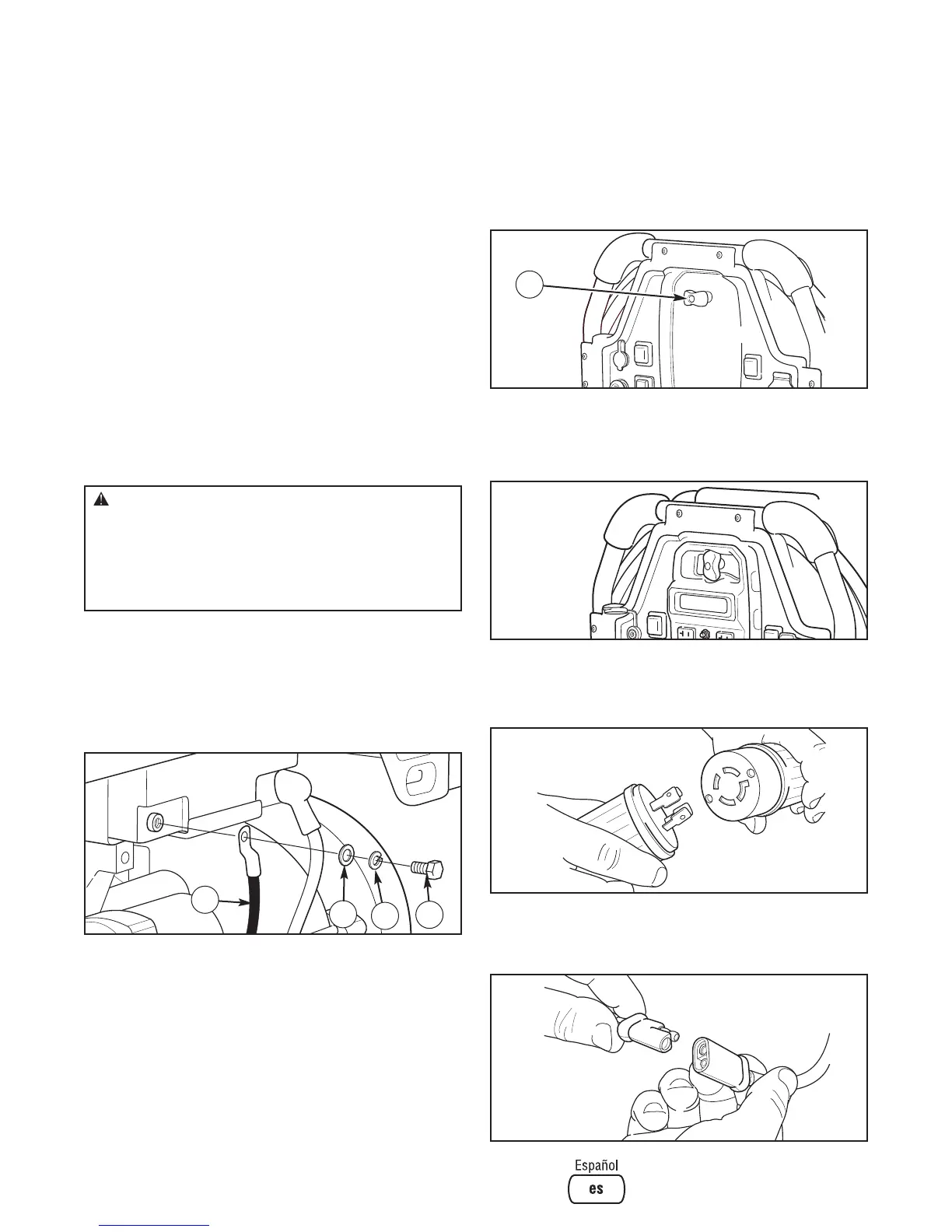 Español
es