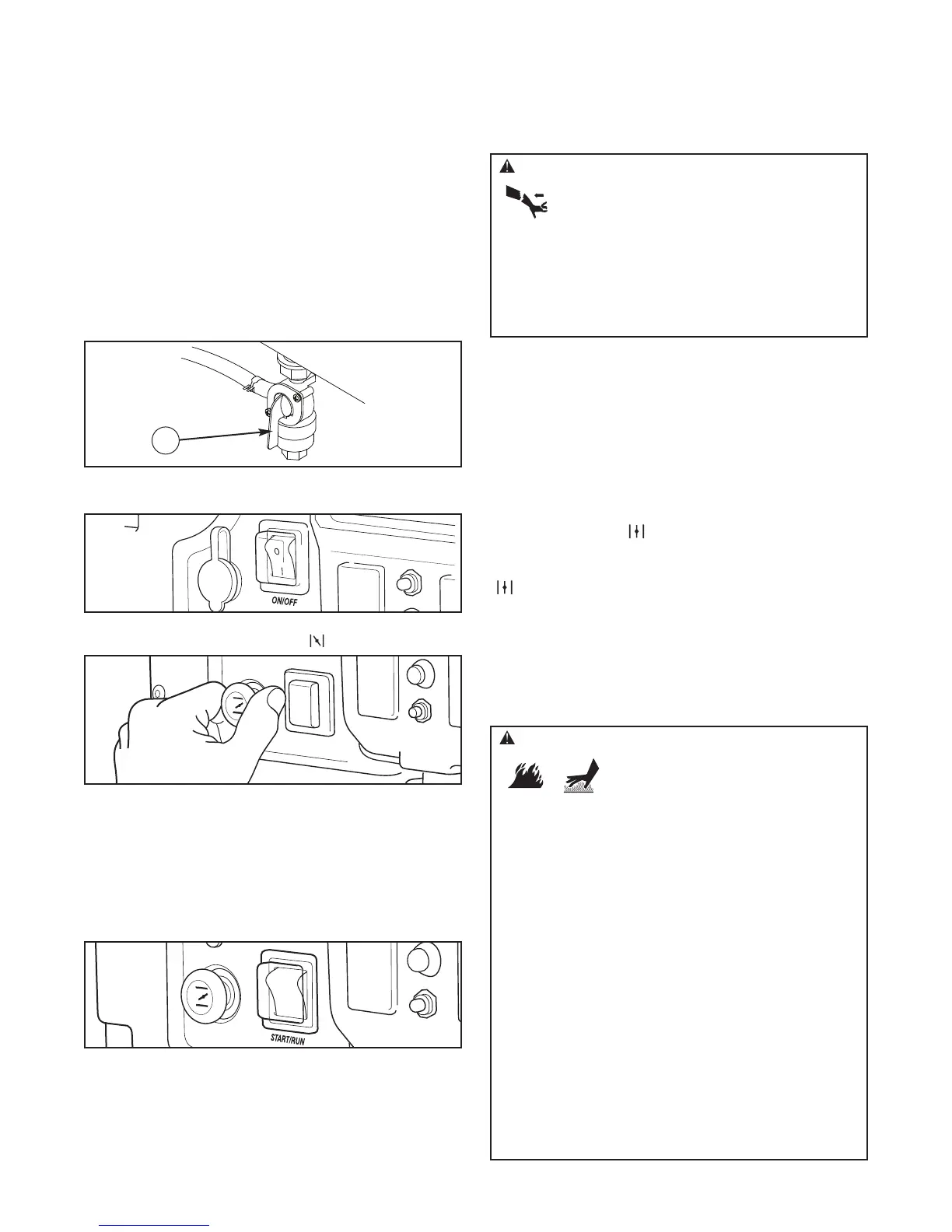 ON/OFF

START/RUN