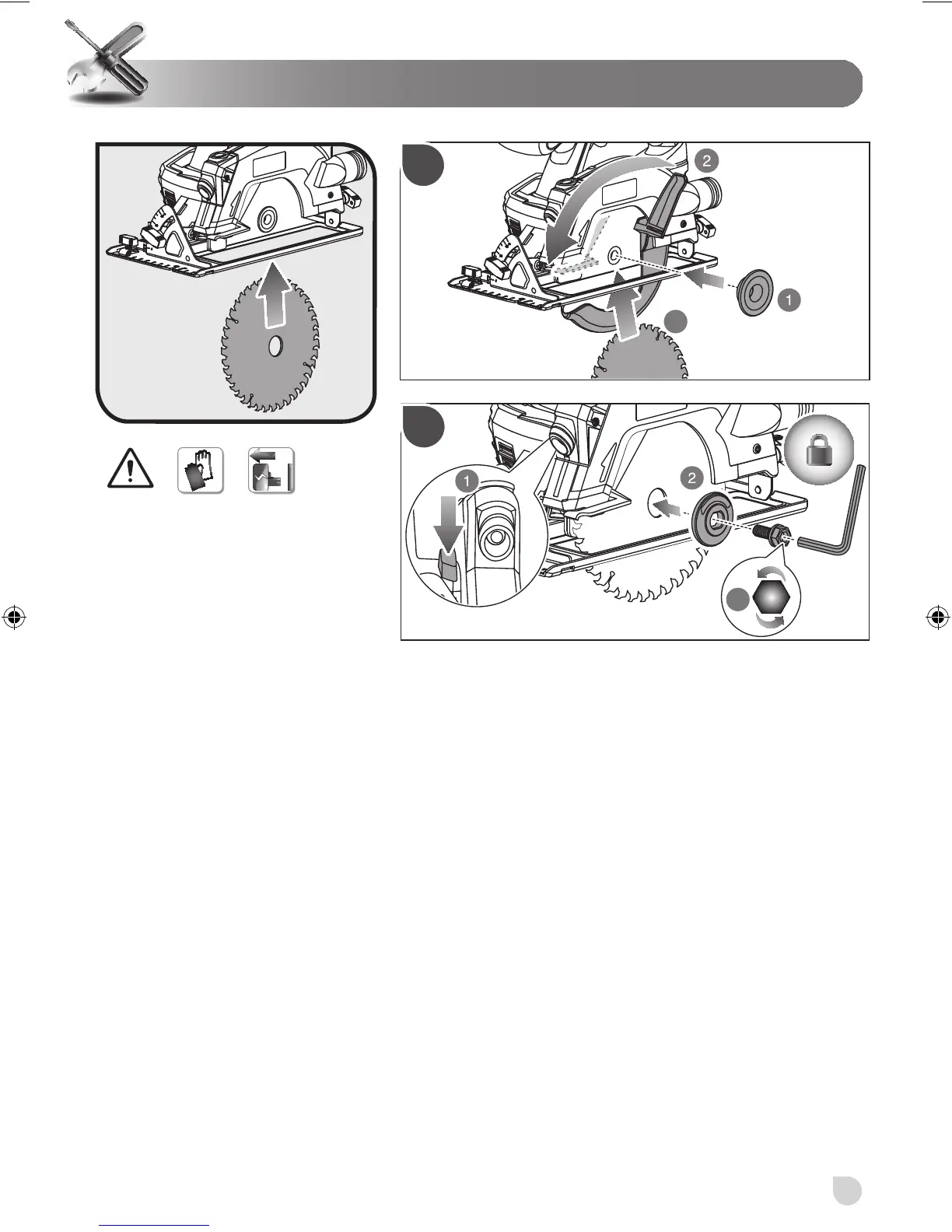 2

1

1

2