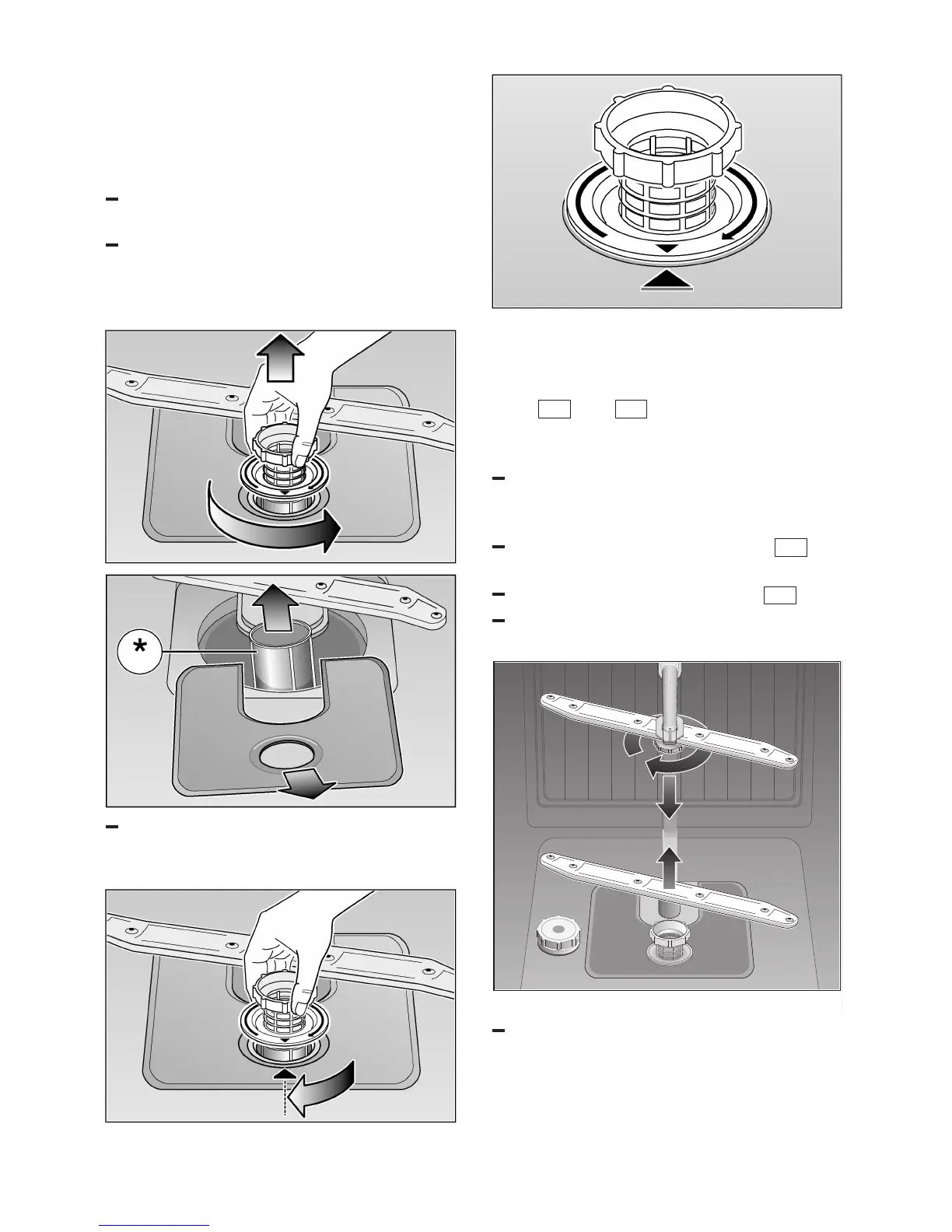 *