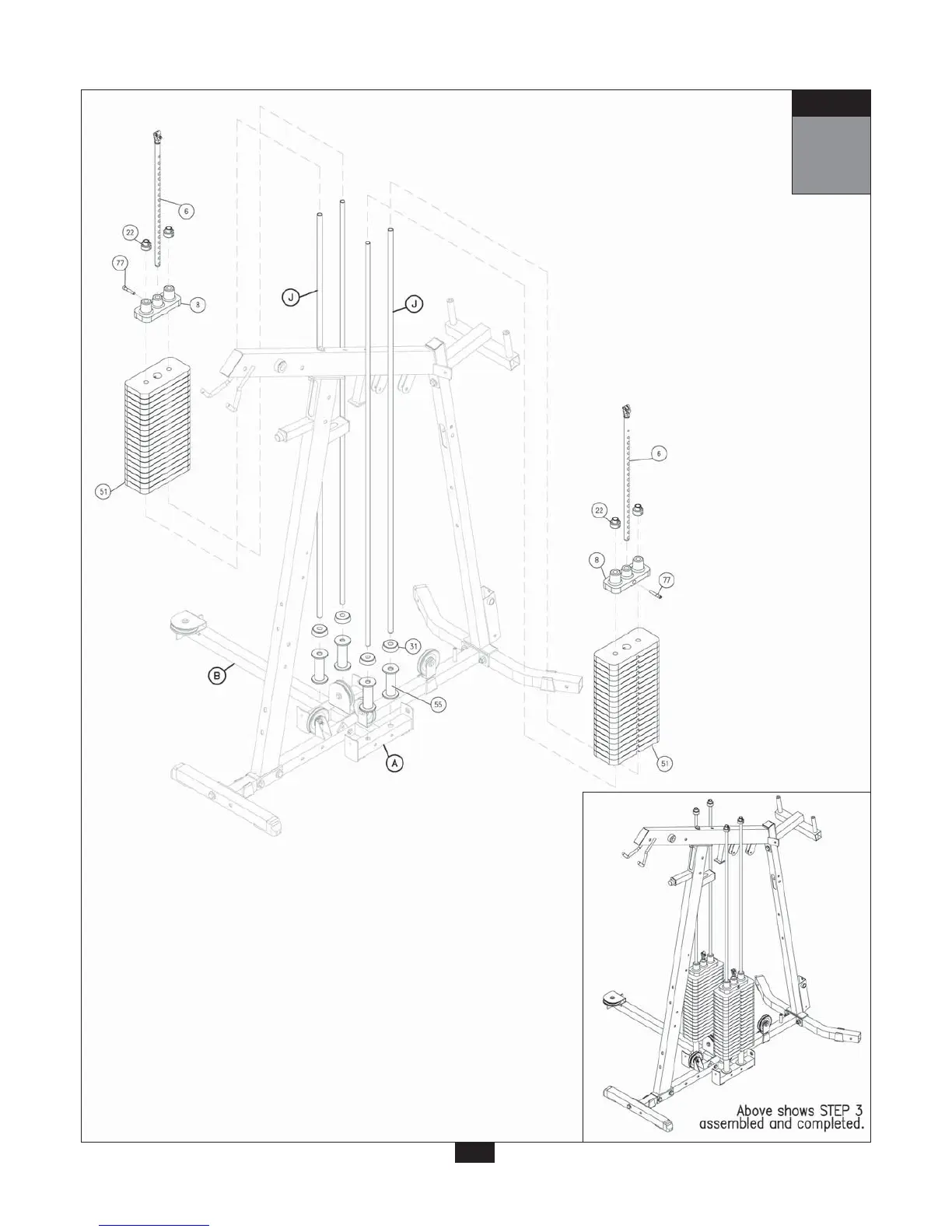 6

22

77

8

J

J

51

6

22

8

77

31

B

55

A

51

Above shows STEP 3 assembled and completed.