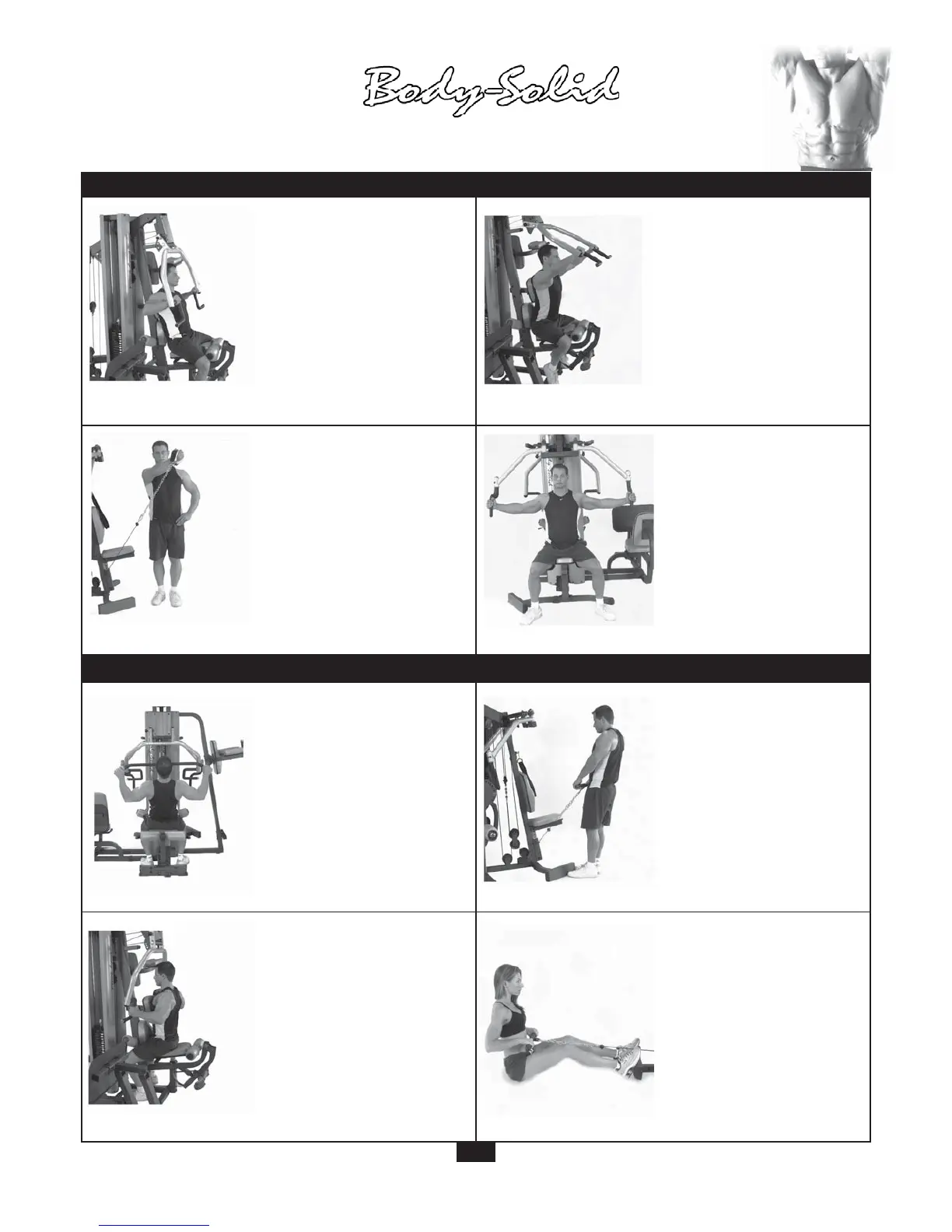 Body-Solid