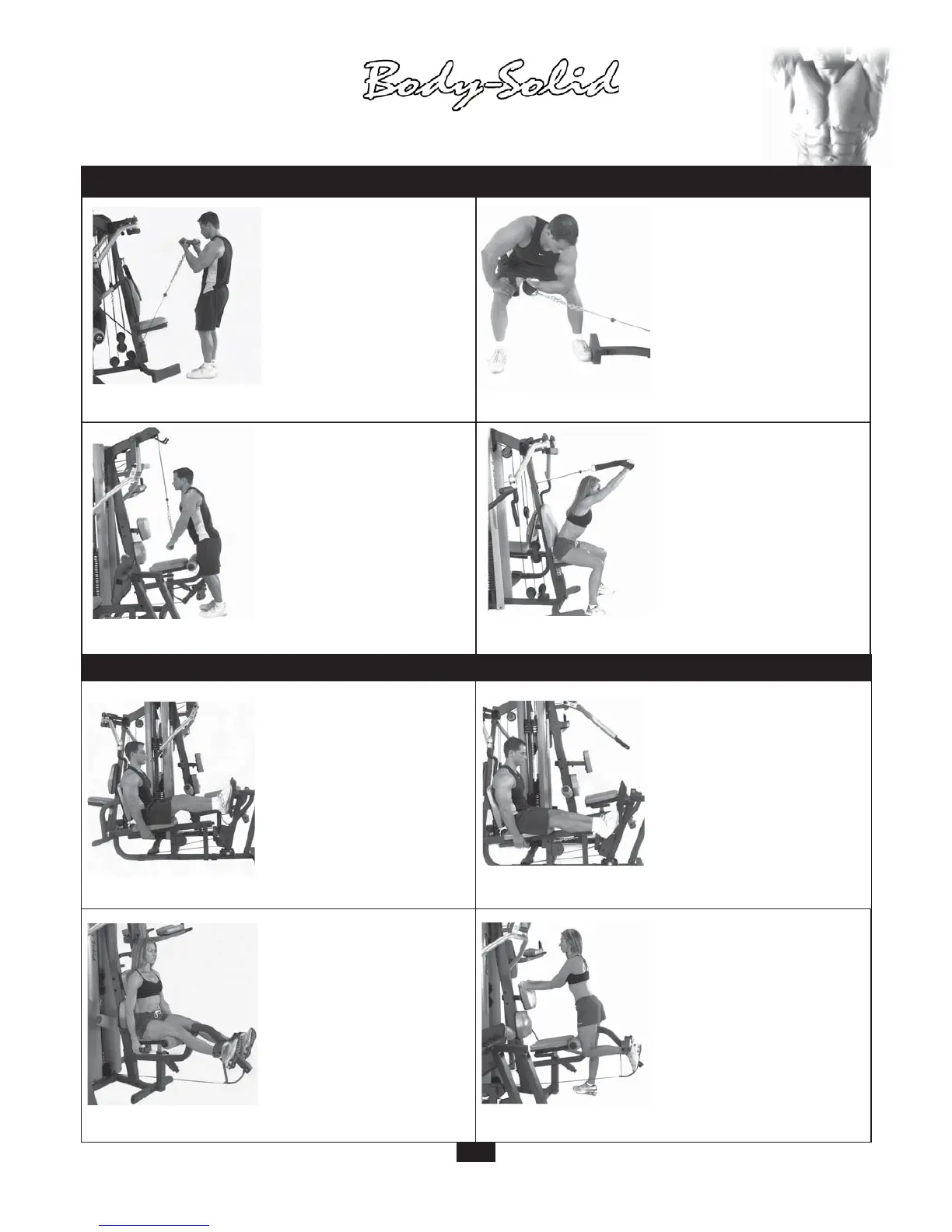 Body-Solid