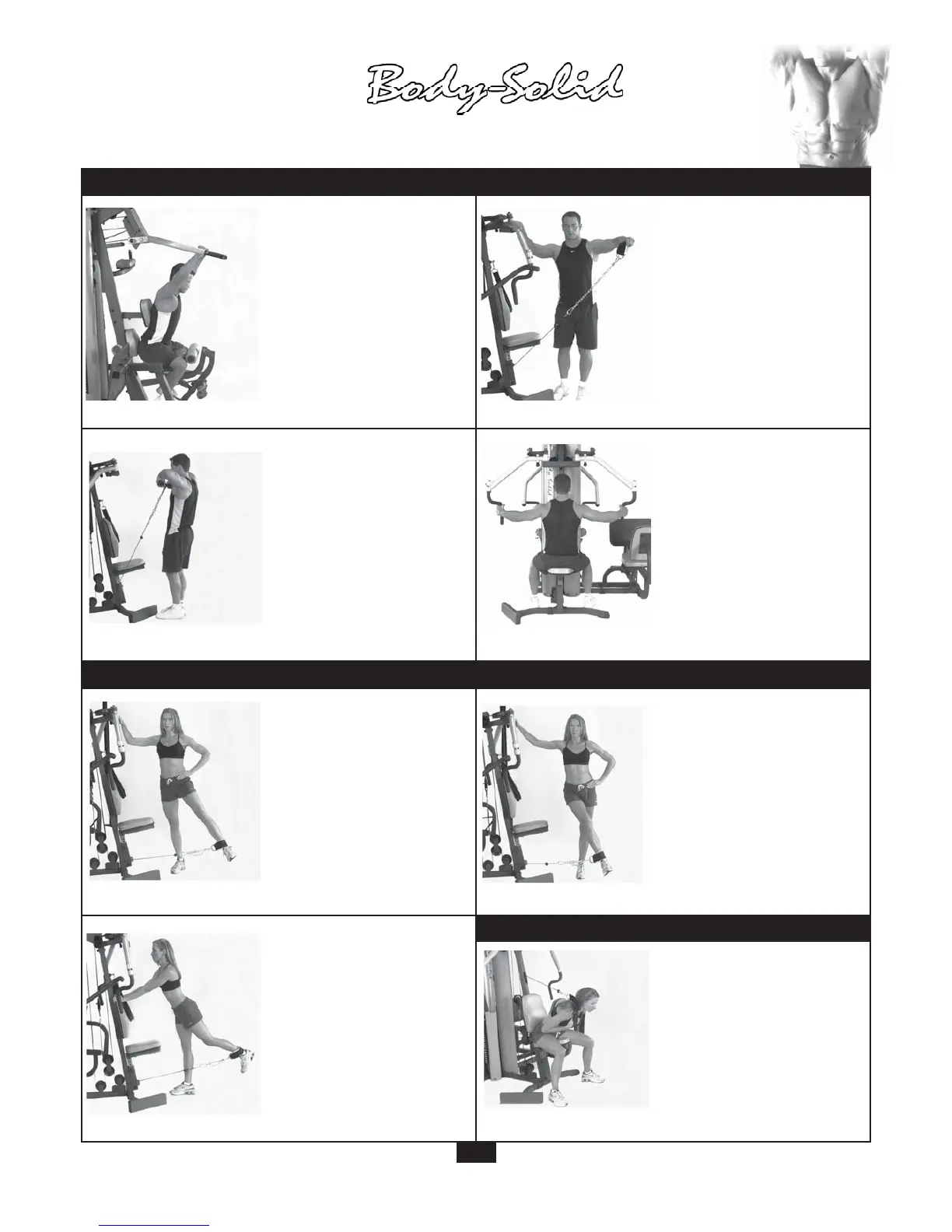 Body-Solid