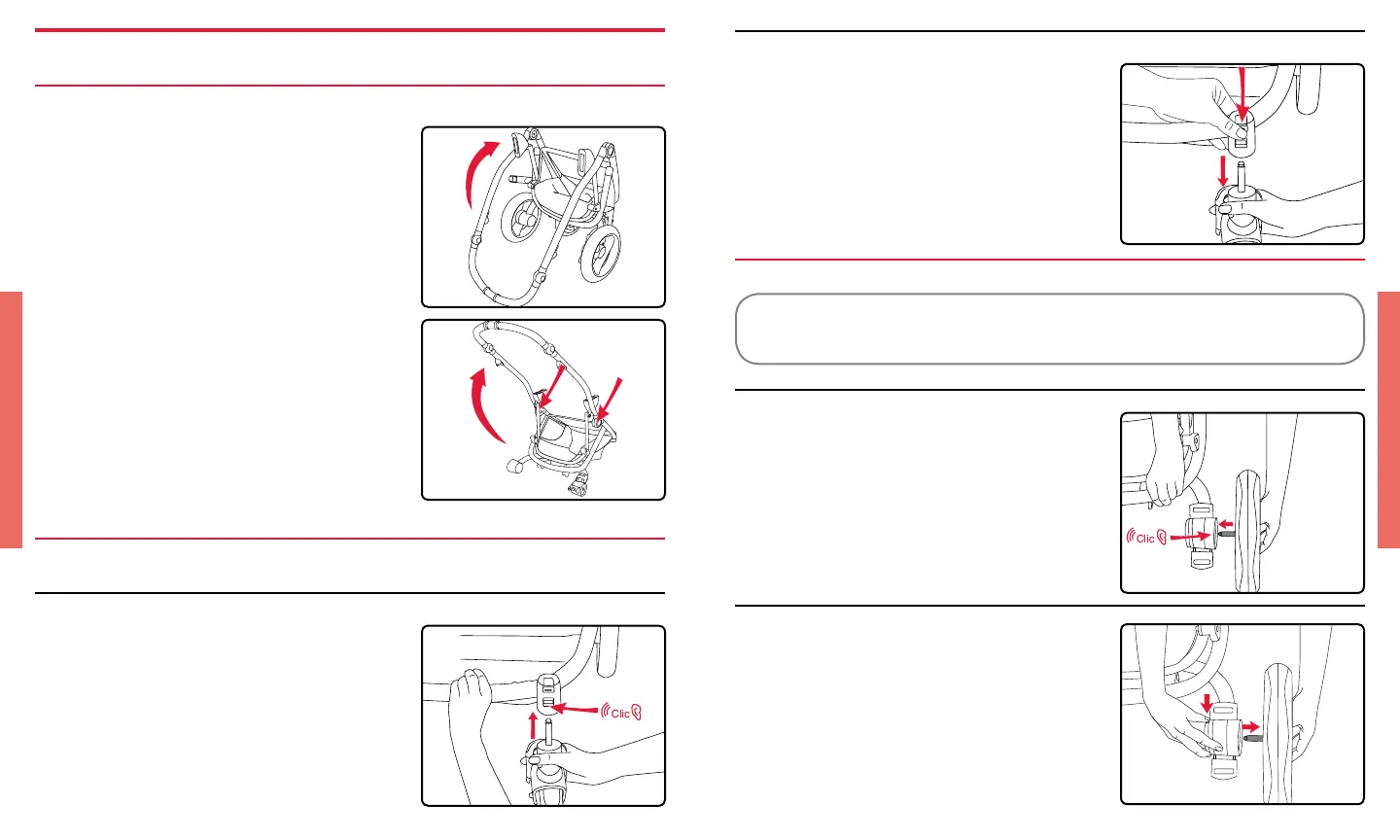 Clic

Clic