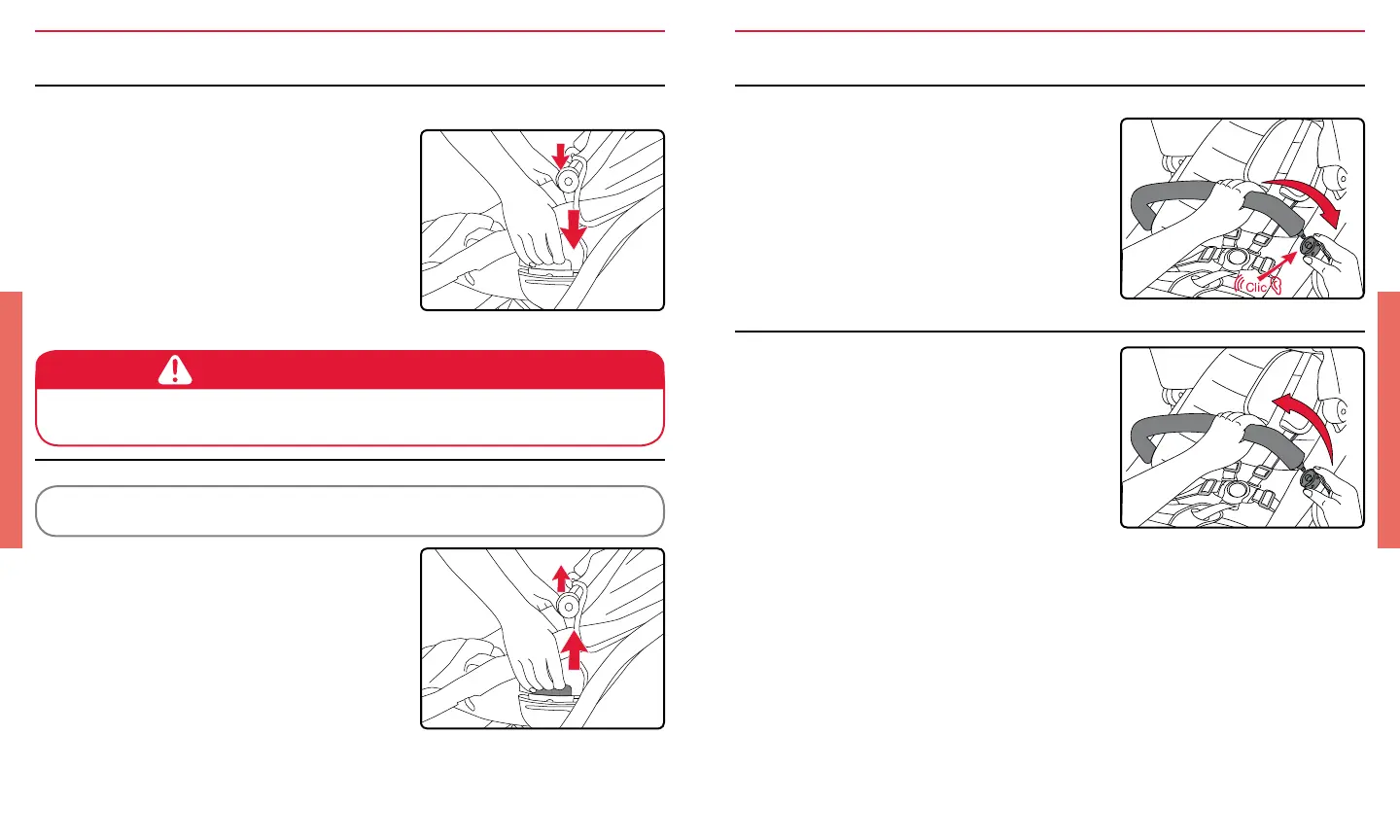 Clic