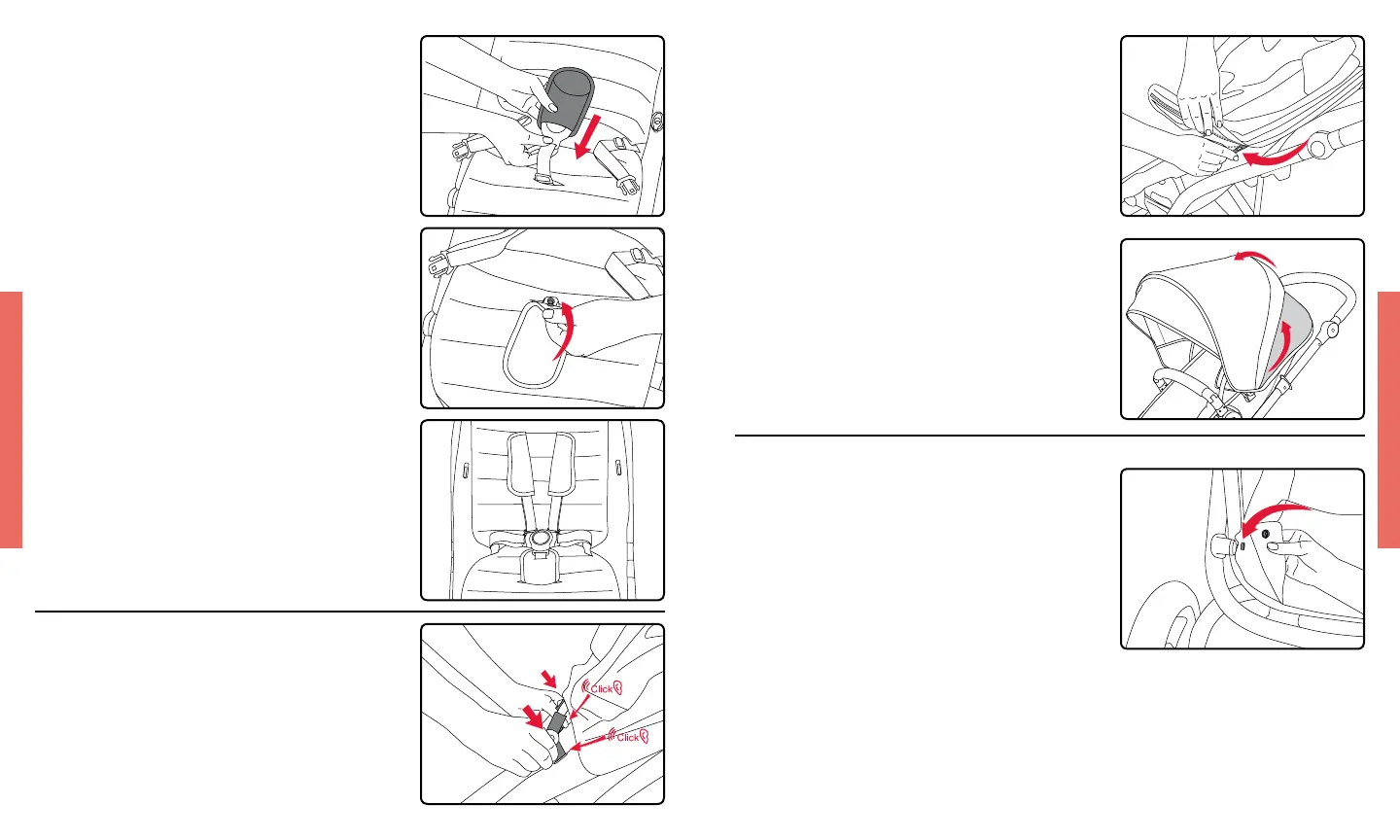 Click

Click