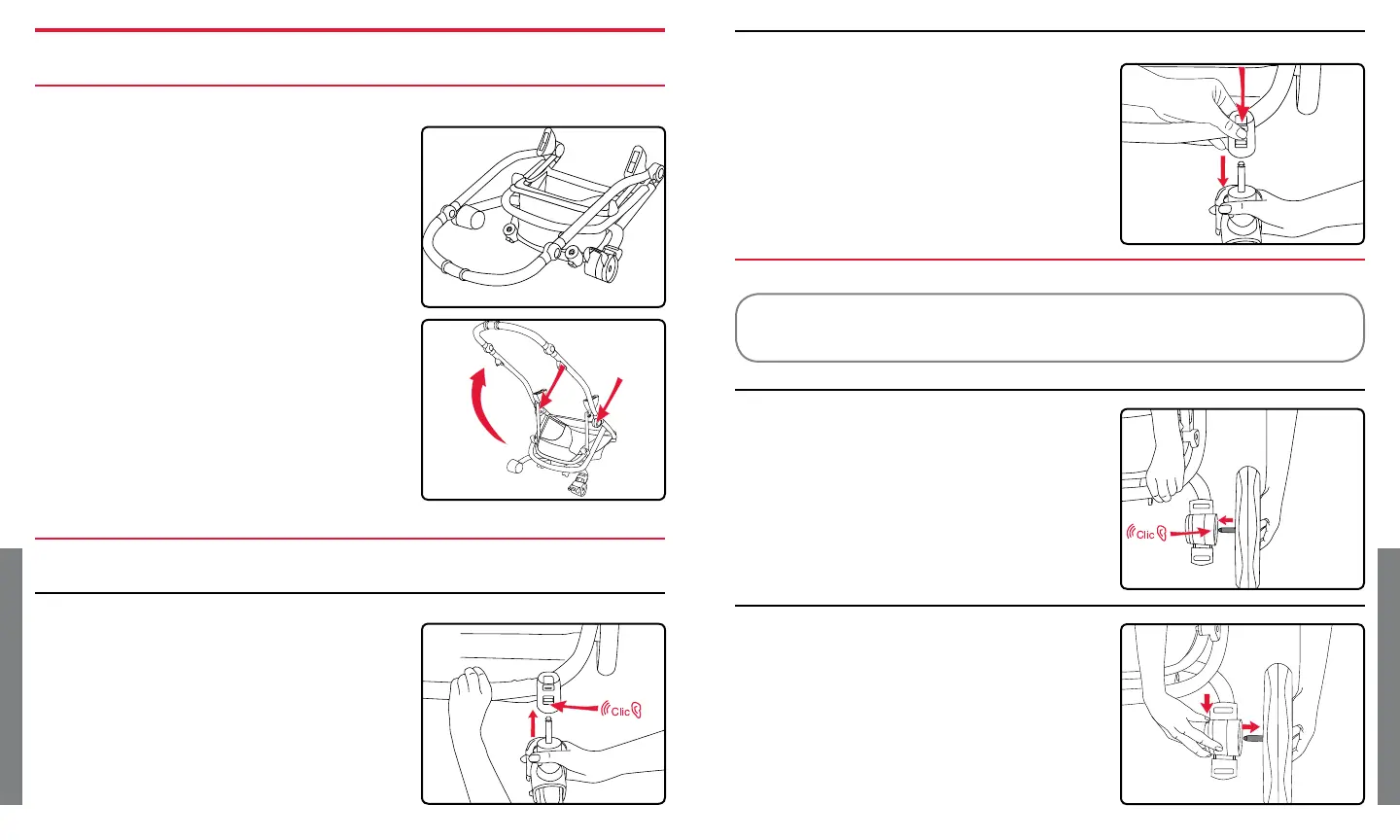 Clic

Clic