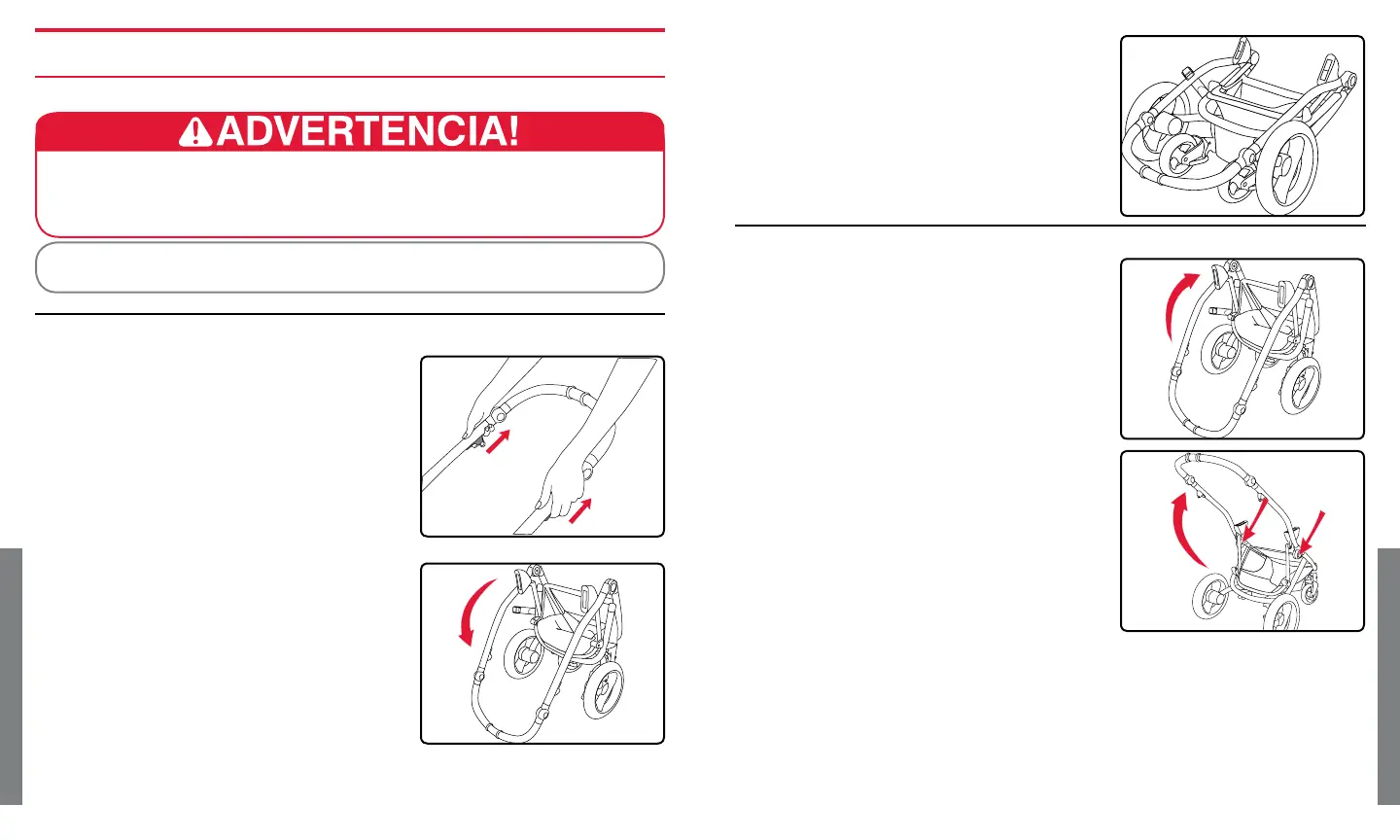 ADVERTENCIA!