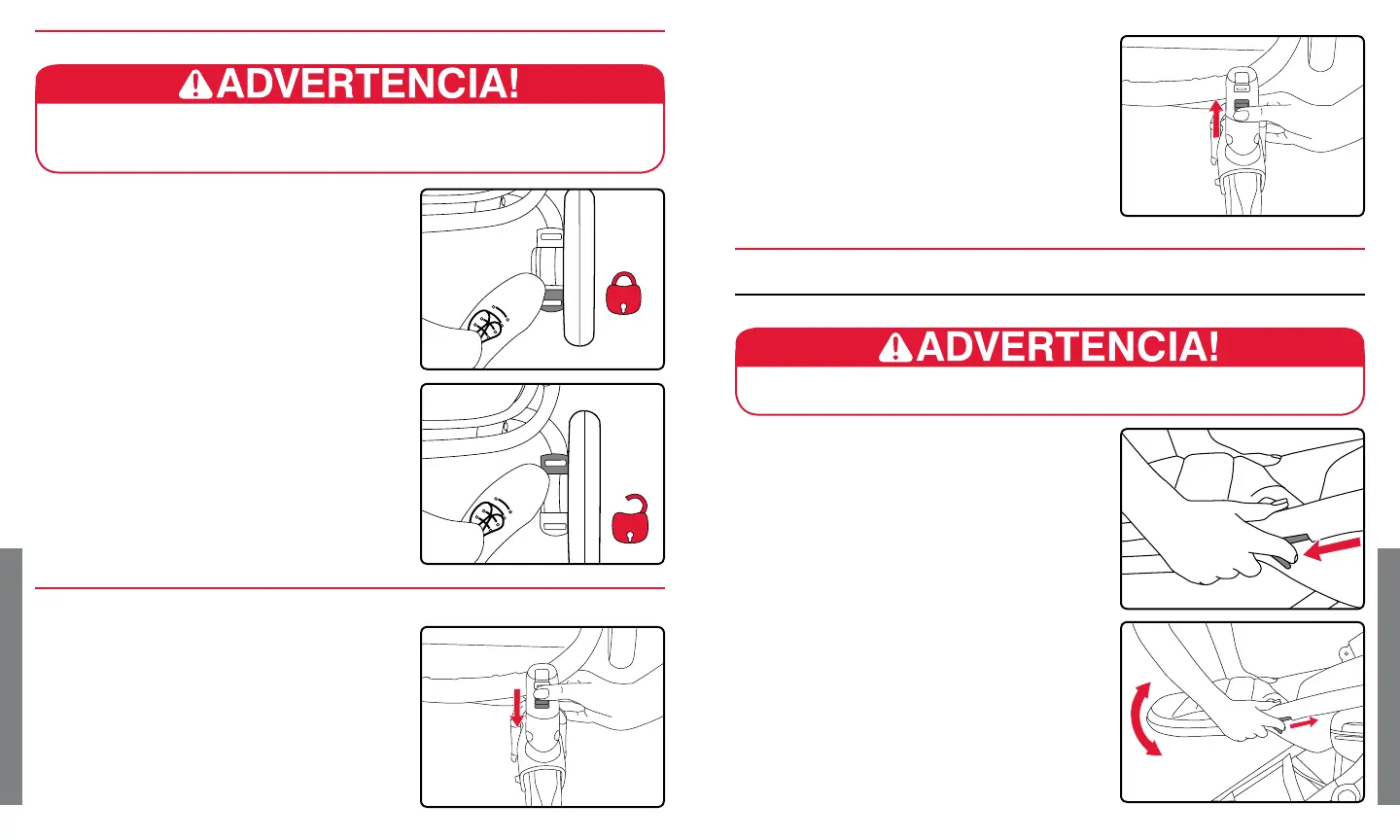 ADVERTENCIA!

ADVERTENCIA!